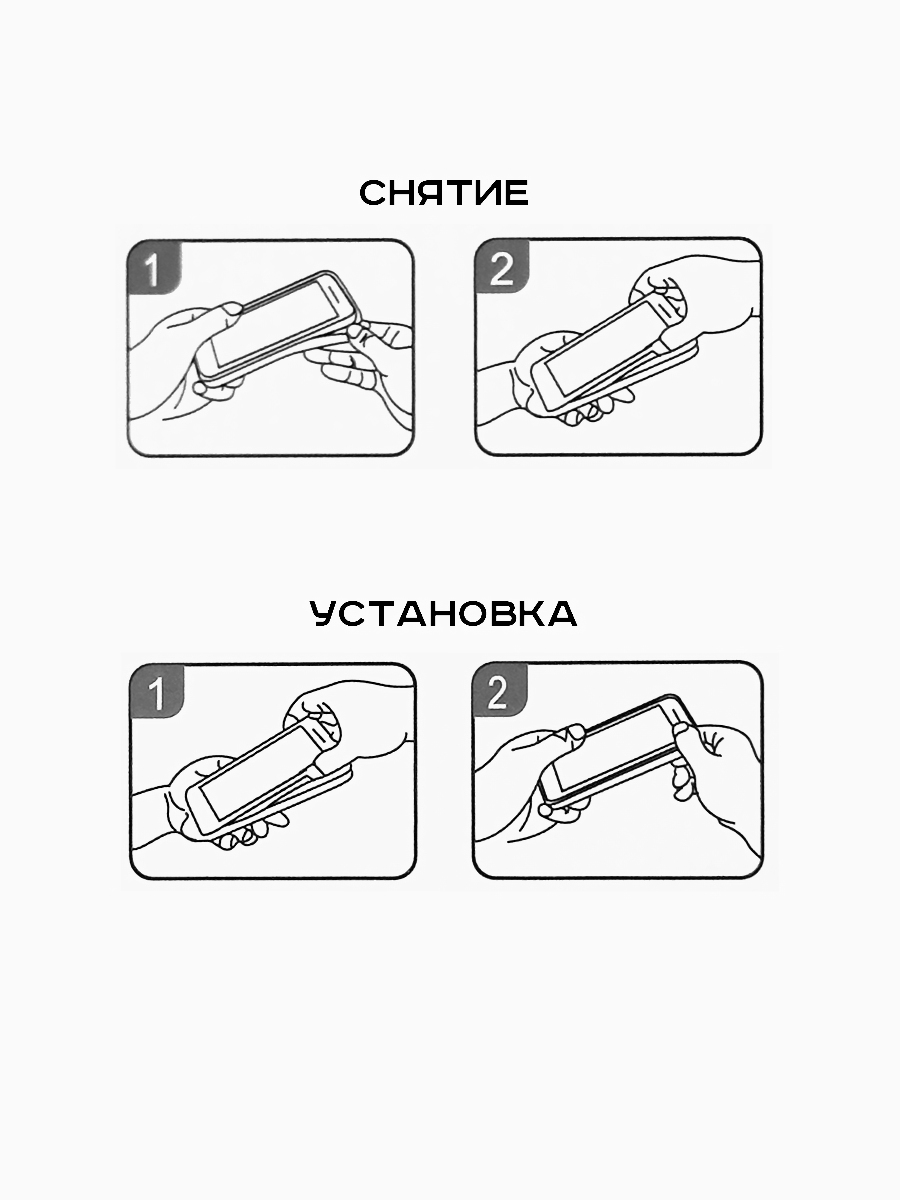 СНЯТИЕ

1

2

УСТАНОВКА

1

2