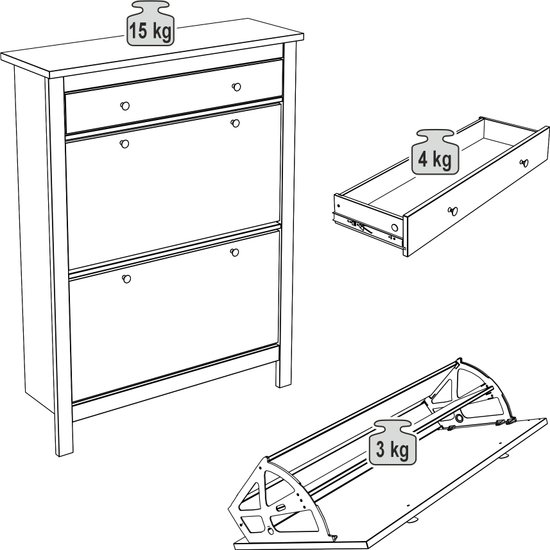 15 kg

4 kg

3 kg