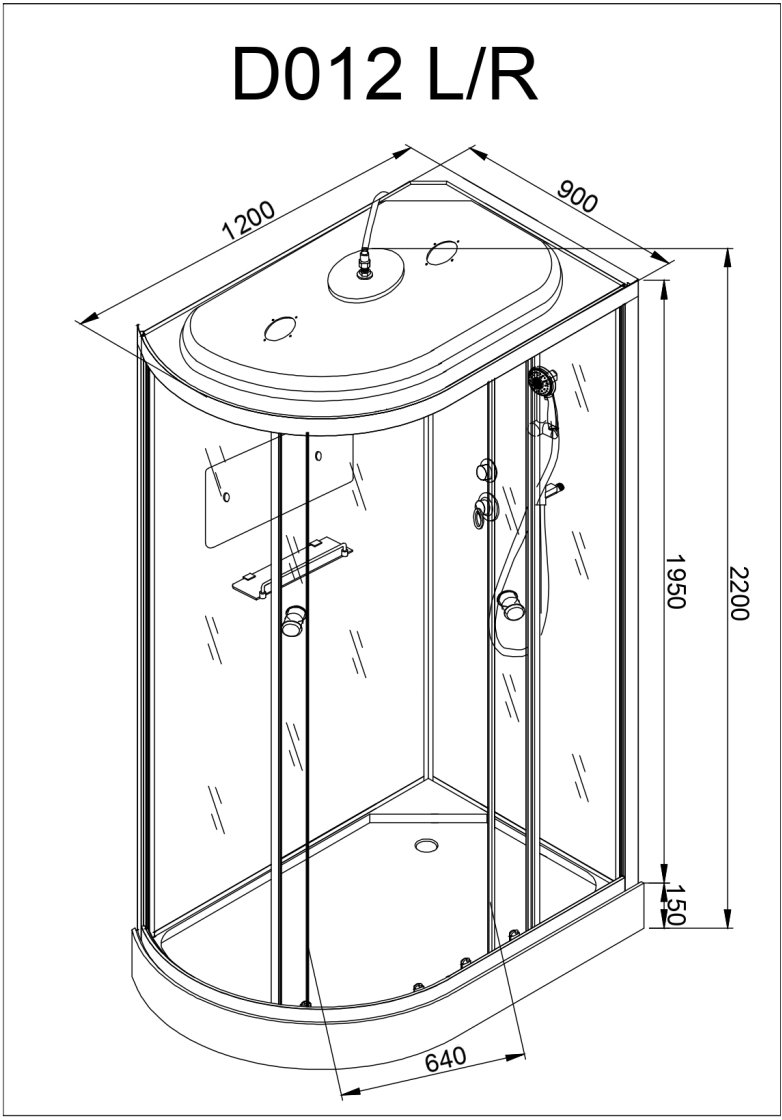 D012 L/R

1200

900

1950

2200

150

640