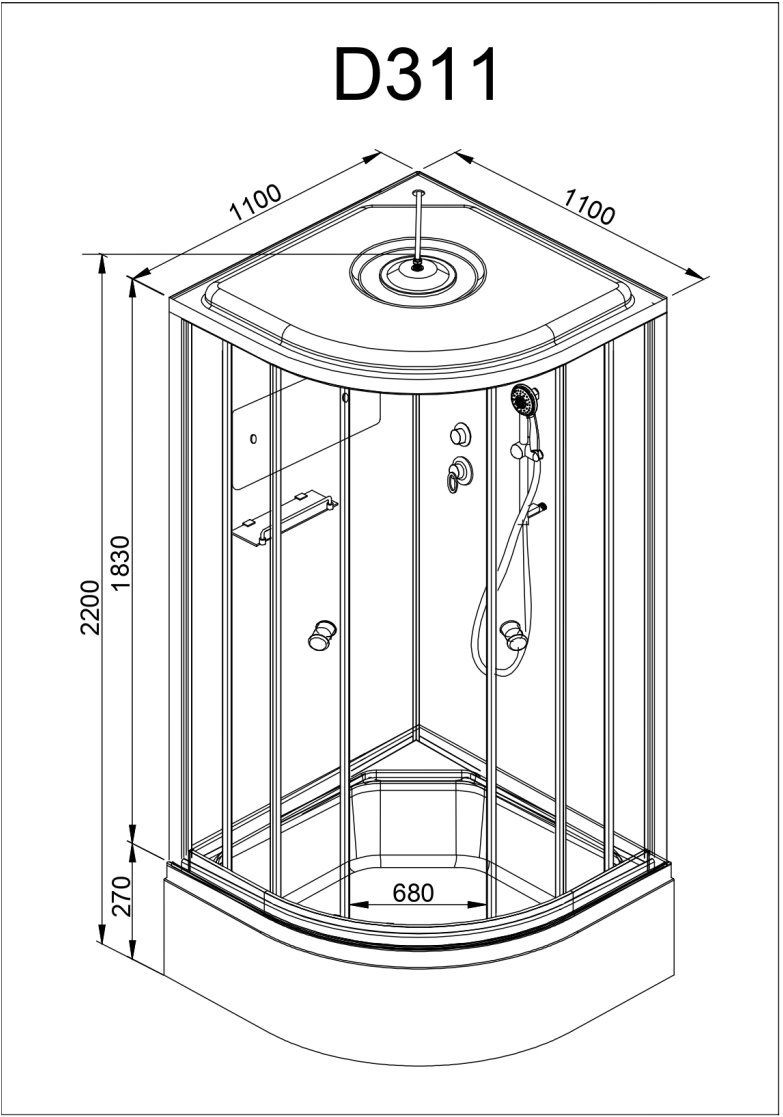 D311

1100

1100

2200

1830

270

680