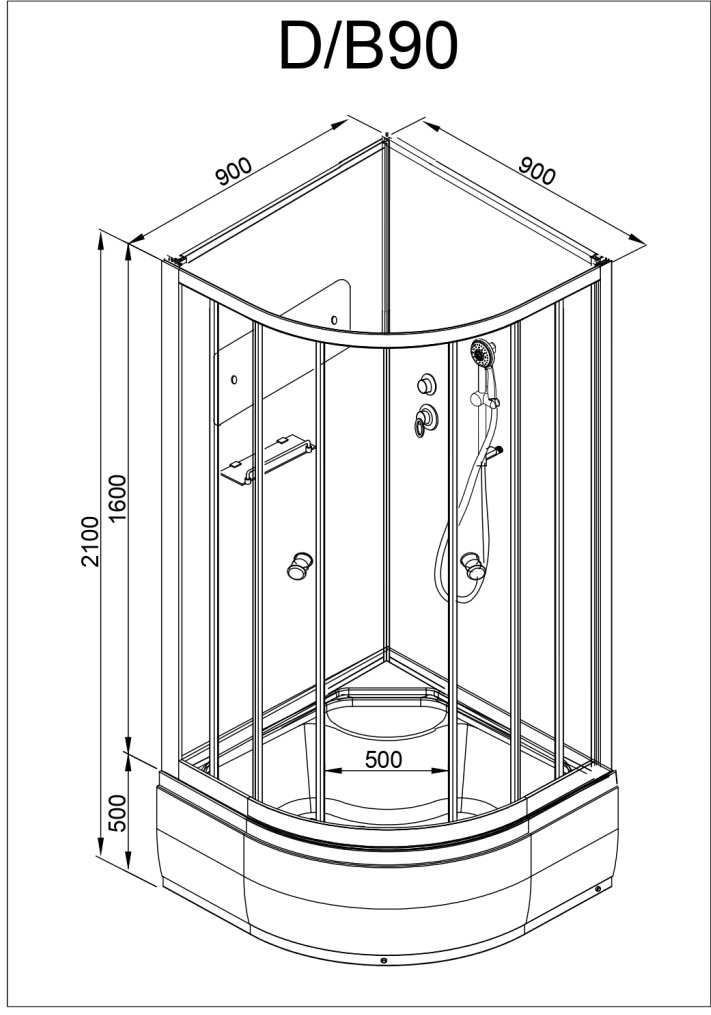 D/B90

900

900

2100

1600

500

500