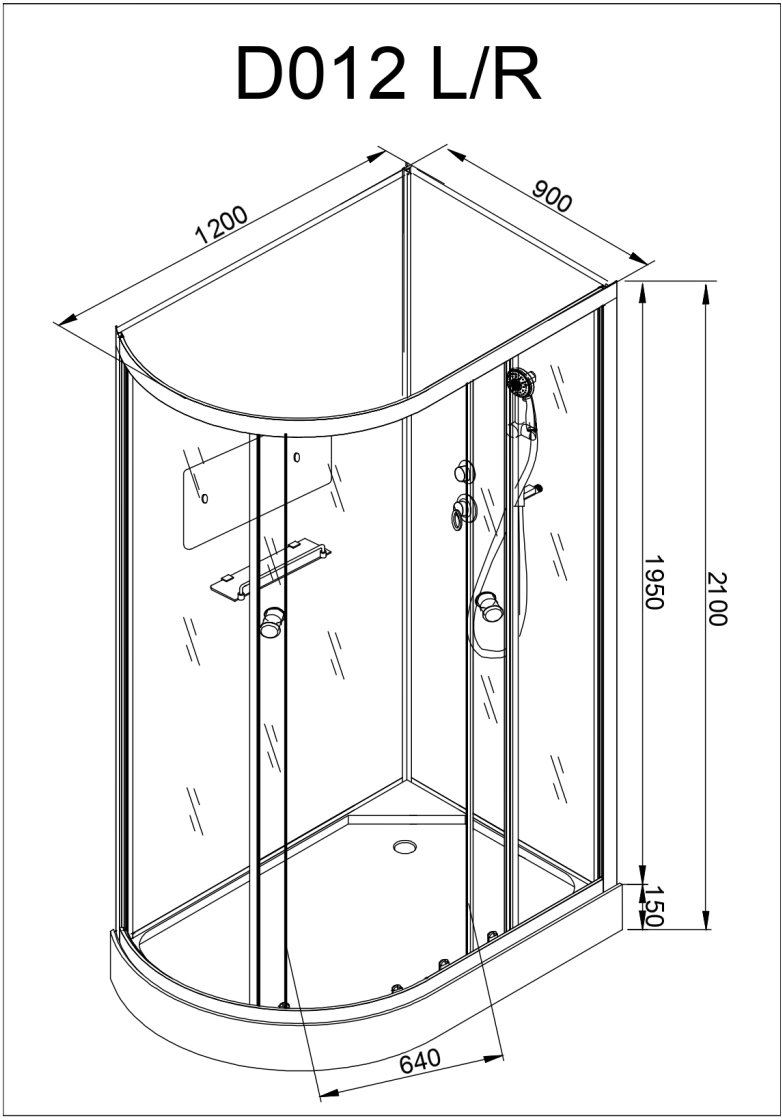 D012 L/R

1200

900

1950

2100

150

640