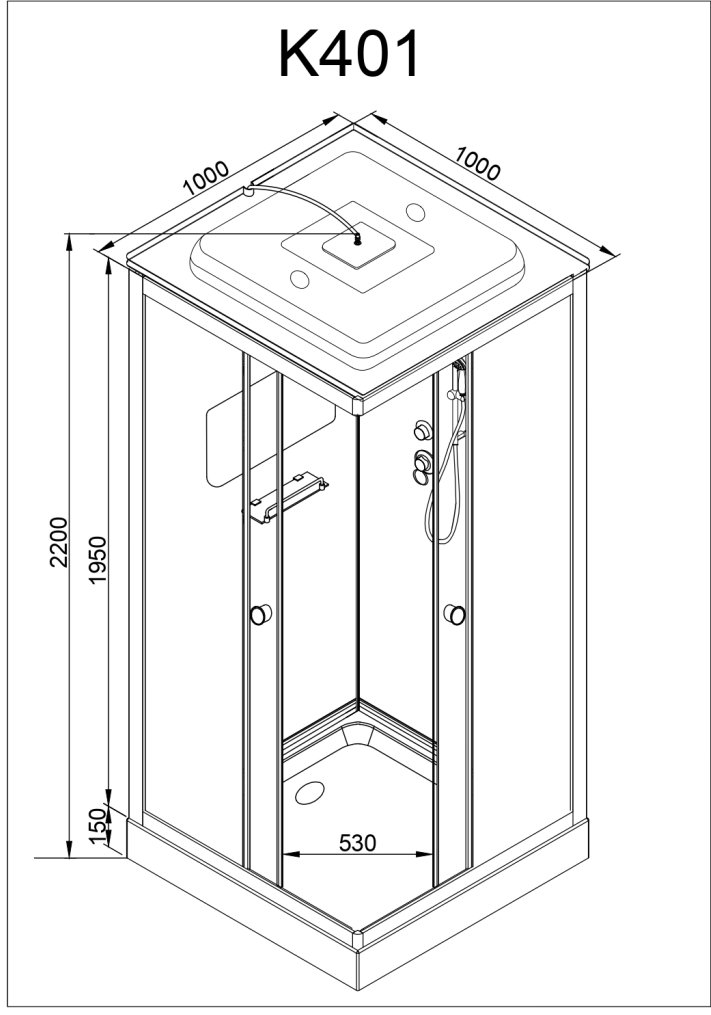 K401

1000

1000

2200

1950

150

530