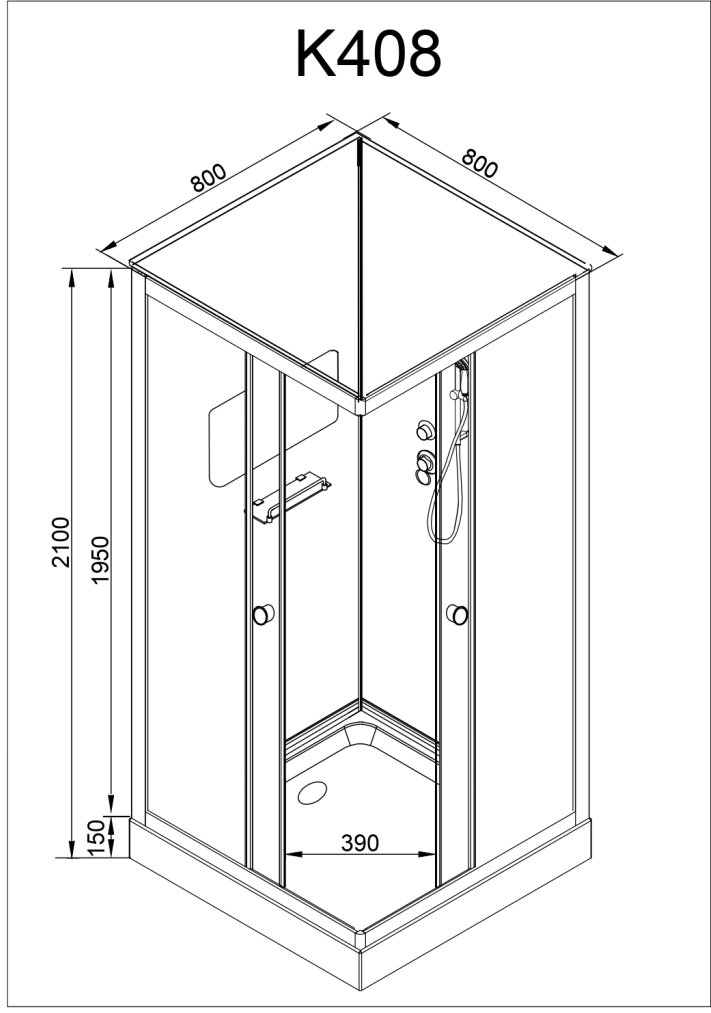 K408

800

800

2100

1950

150

390