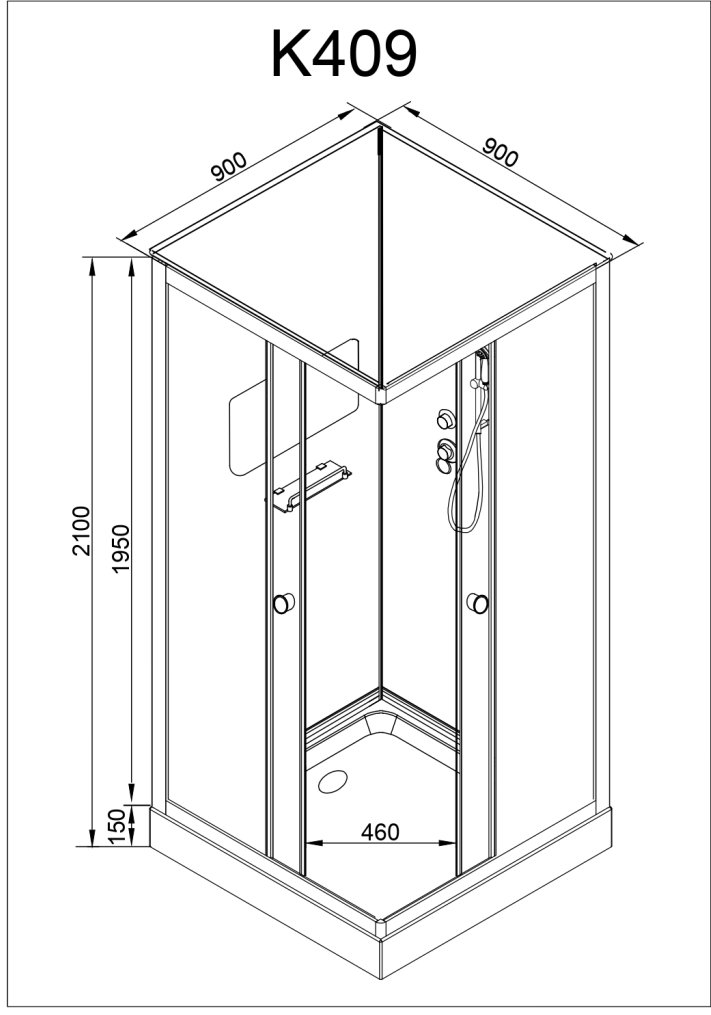 K409

900

900

2100

1950

150

460