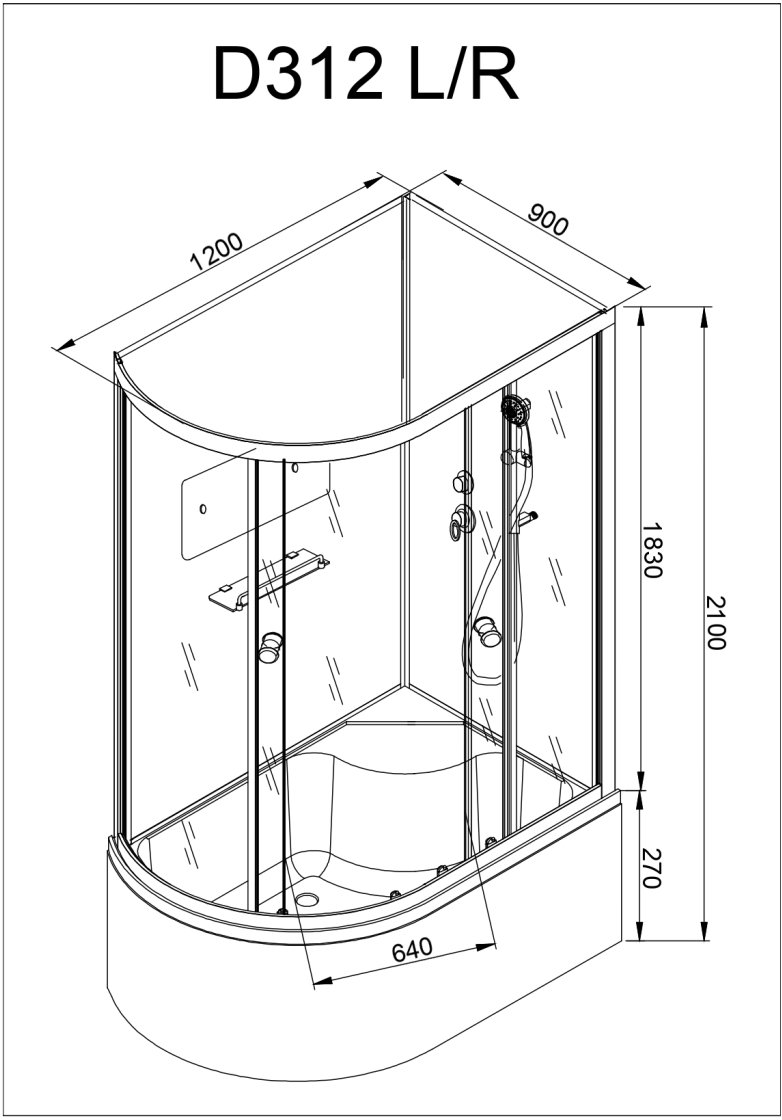 D312 L/R

1200

900

1830

2100

270

640