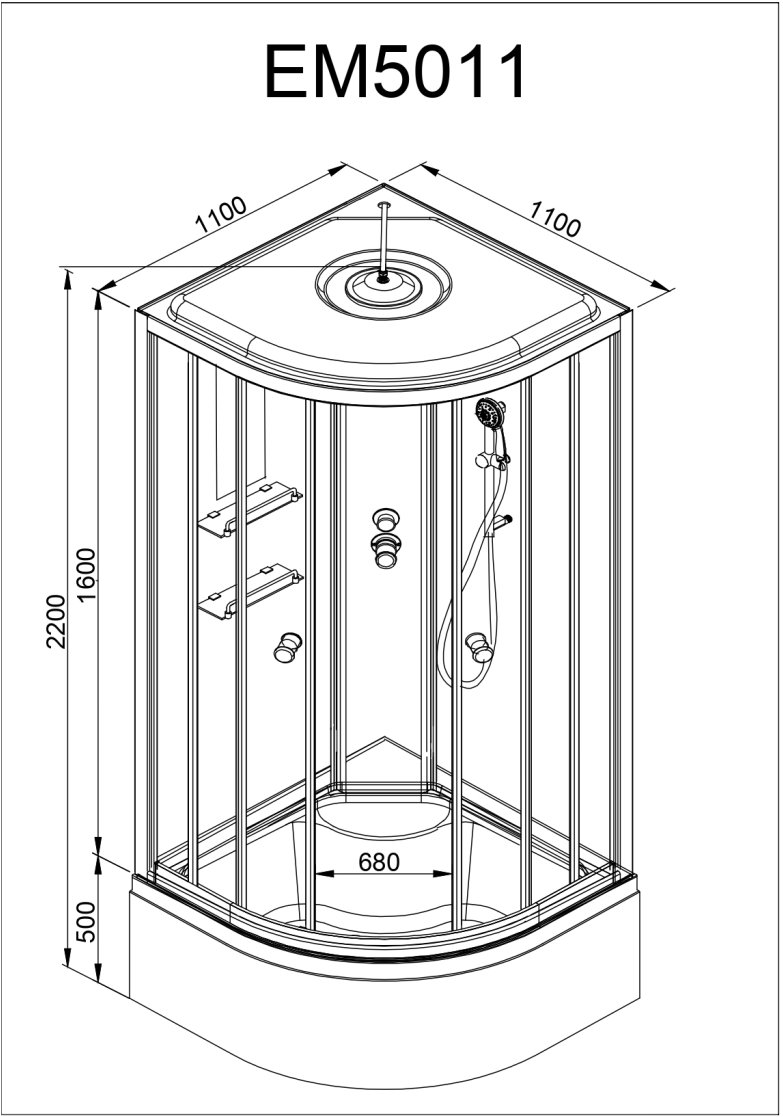 EM5011

1100

1100

2200

1600

680

500