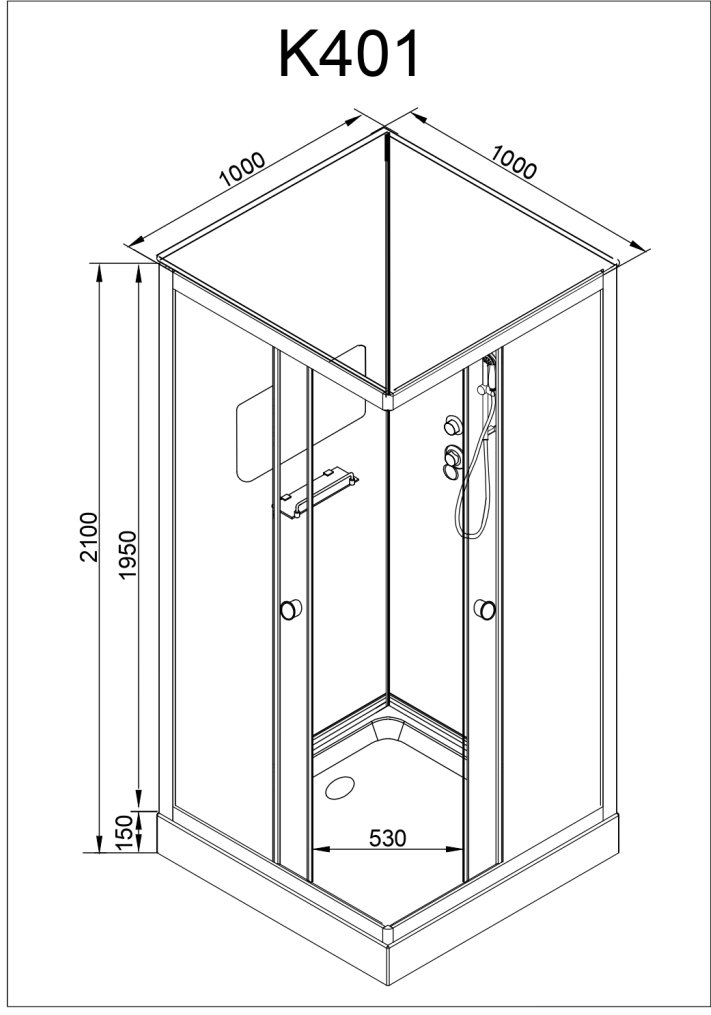 K401

1000

1000

2100

1950

150

530