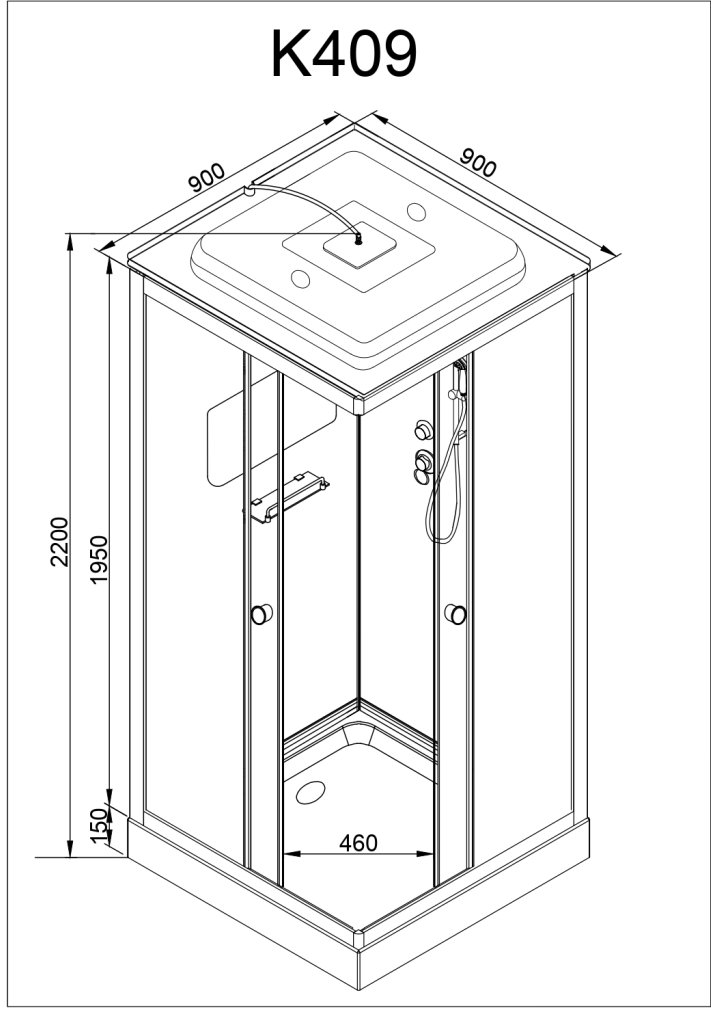 K409

900

900

2200

1950

150

460