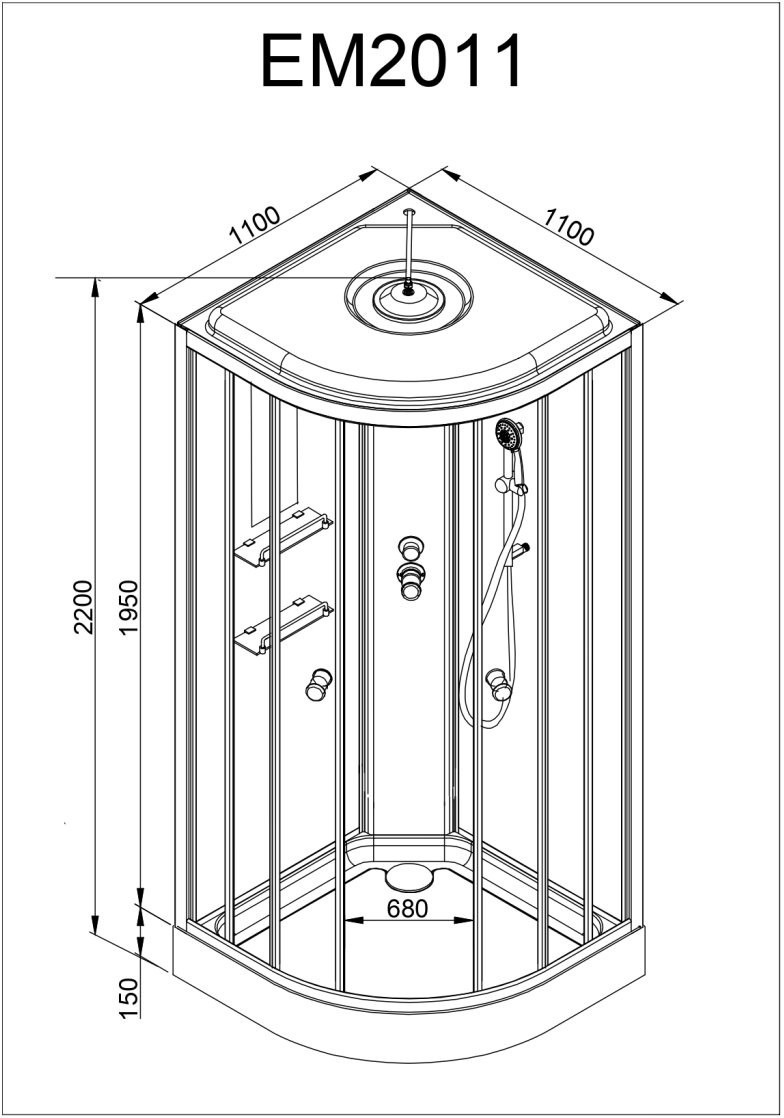 EM2011

1100

1100

2200

1950

680

150