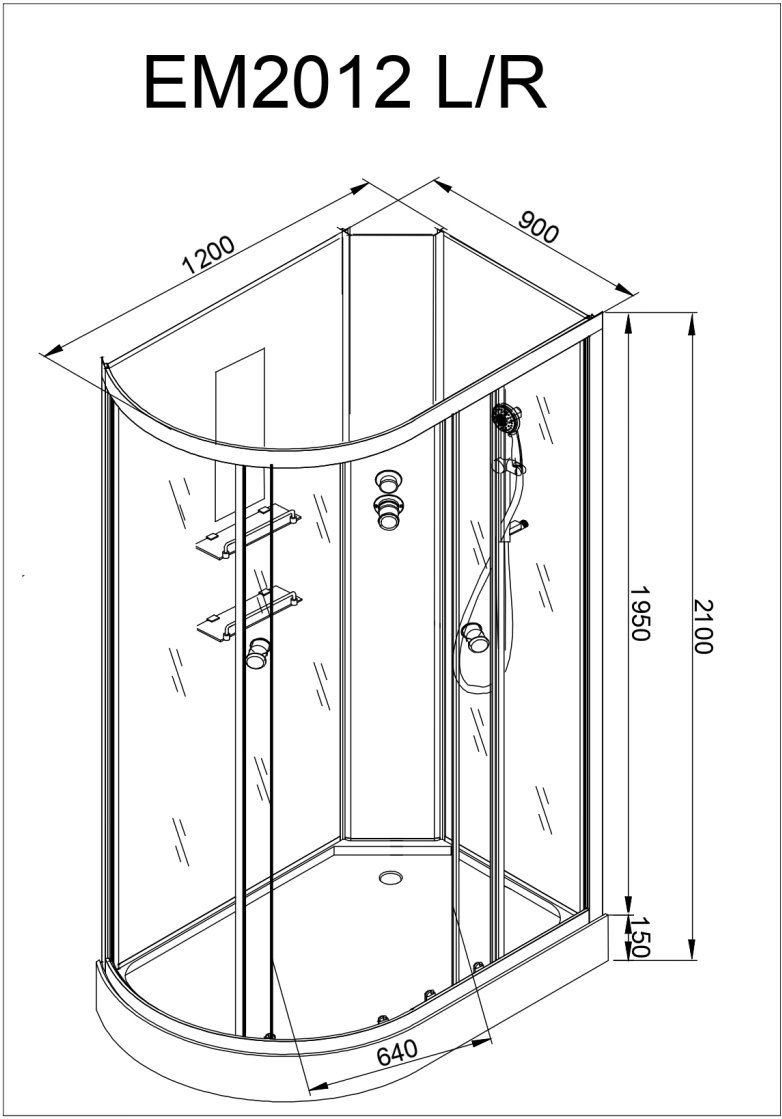 EM2012 L/R

1200

900

1950

2100

150

640