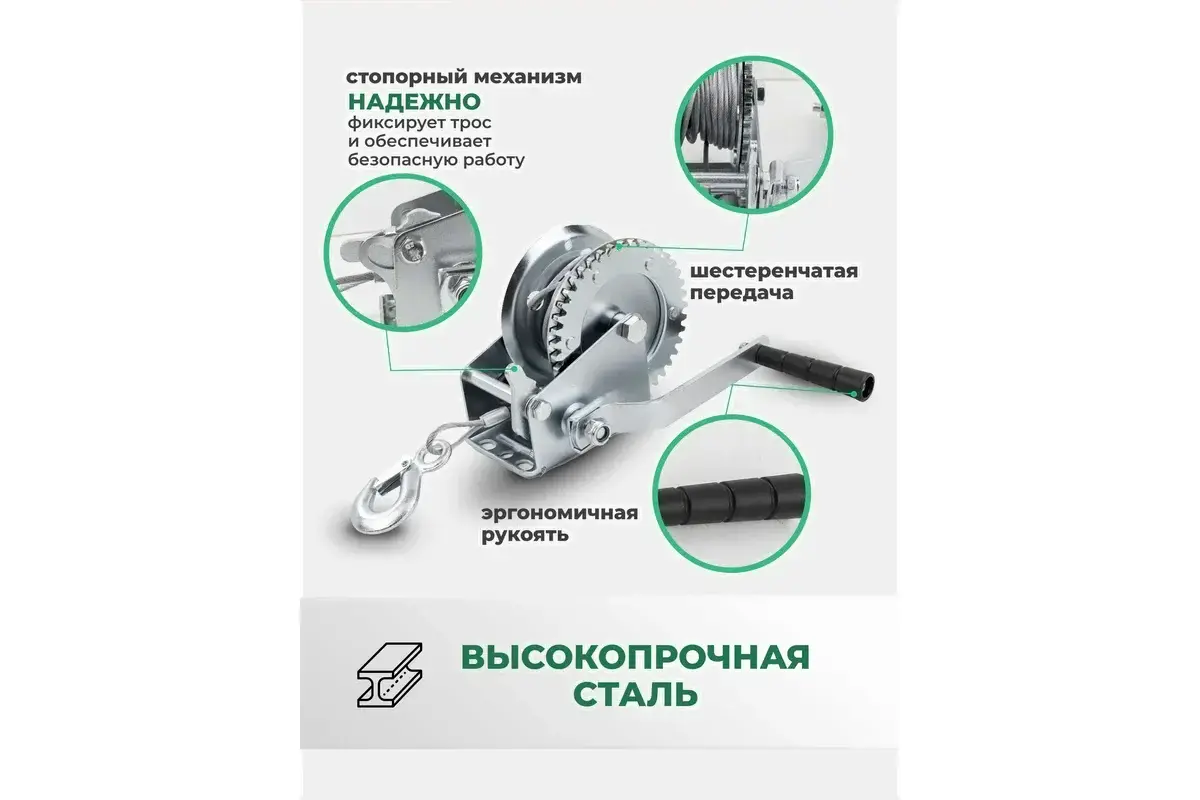 стопорный механизм
НАДЕЖНО
фиксирует трос и обеспечивает безопасную работу

шестеренчатая передача

эргономичная рукоять

ВЫСОКОПРОЧНАЯ СТАЛЬ