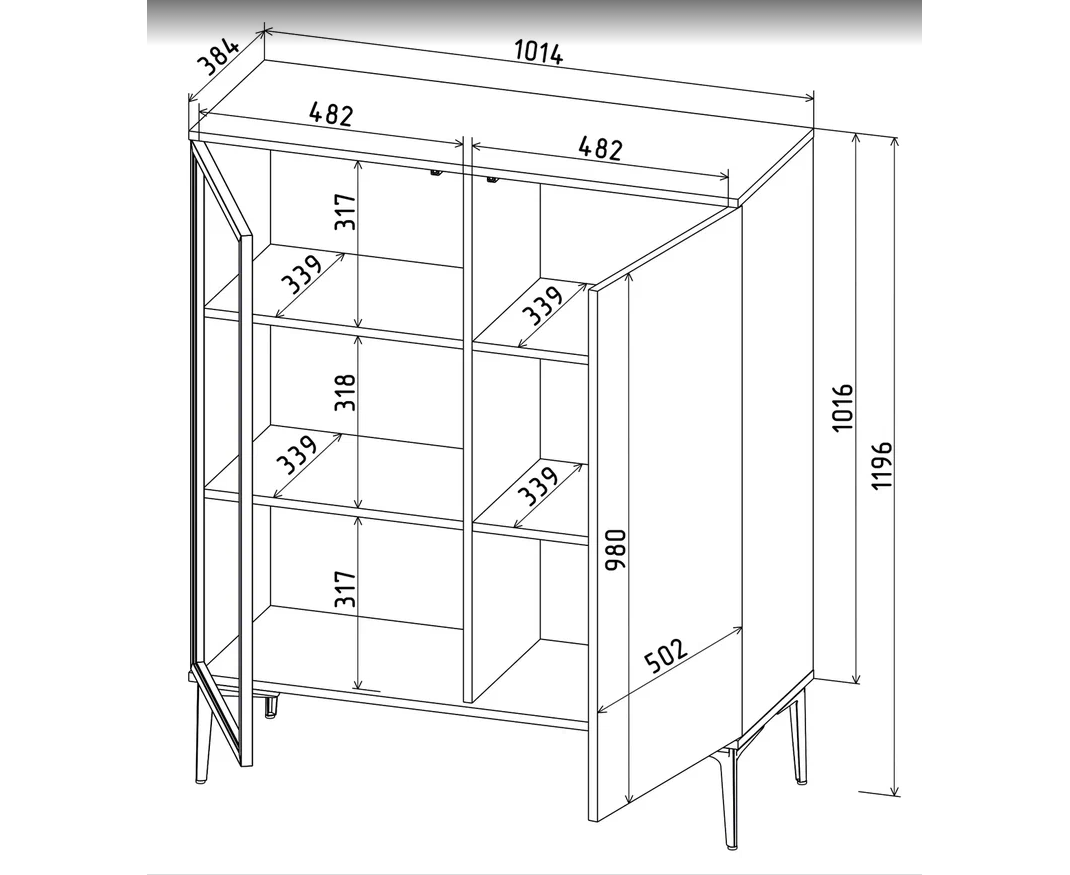 384
1014
482
482
317
339
339
318
339
339
317
980
502
1016
1196