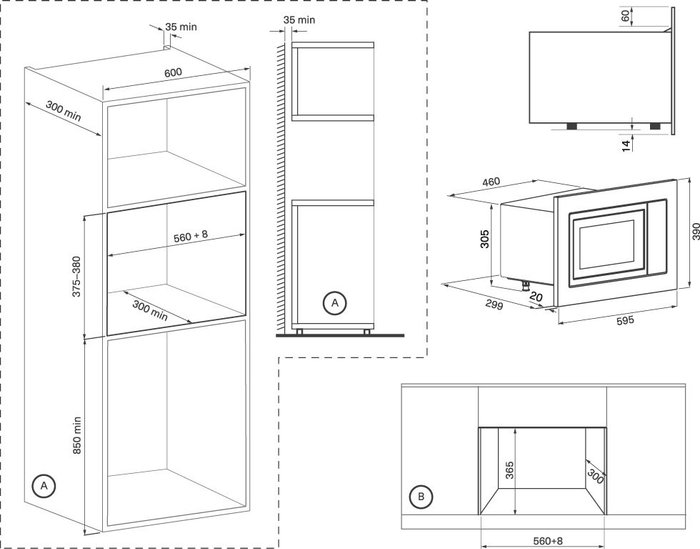 35 min
600
300 min
560 + 8
375–380
300 min
850 min
A
35 min
A
60
14
460
305
390
299
20
595
365
300
B
560+8