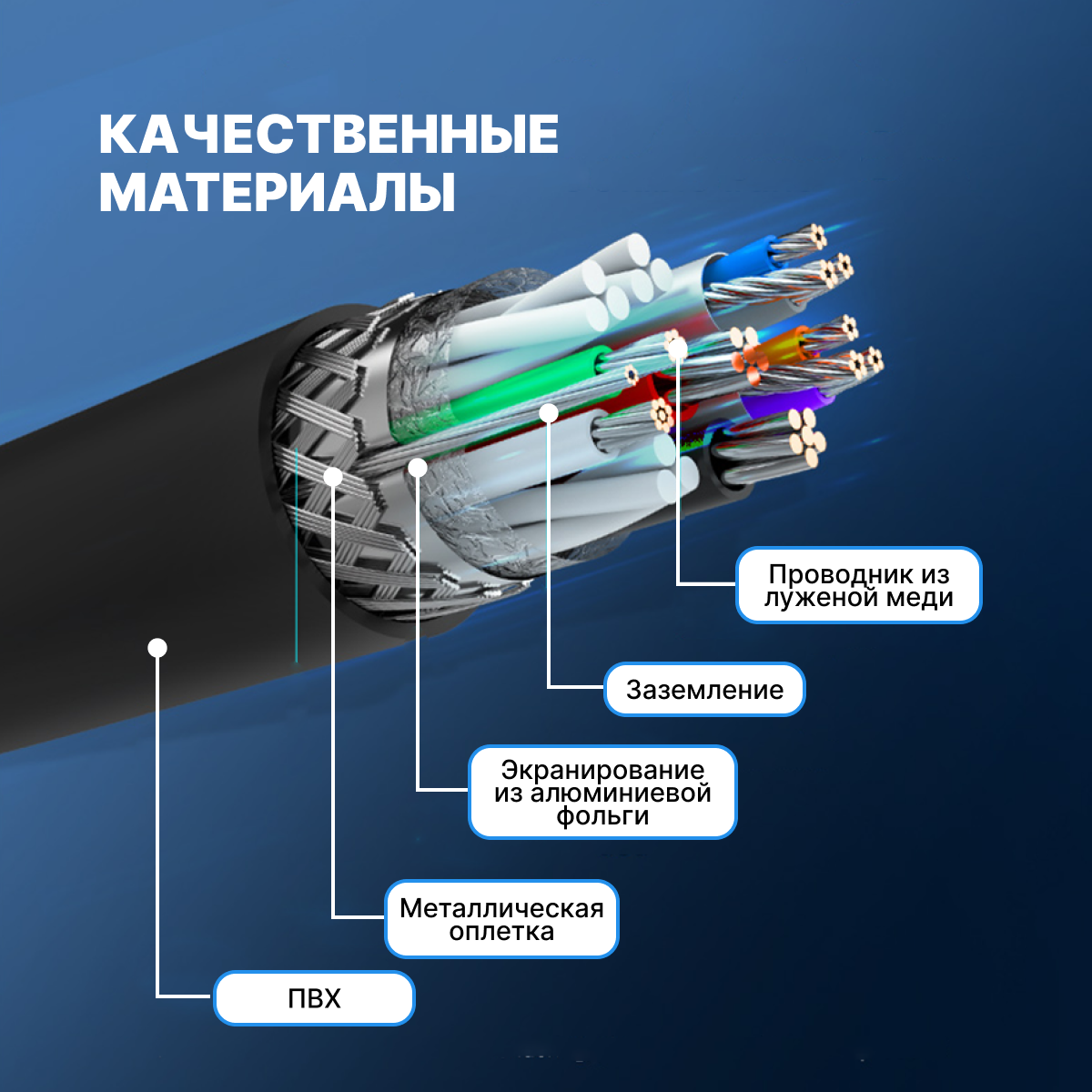 КАЧЕСТВЕННЫЕ МАТЕРИАЛЫ

Проводник из луженой меди

Заземление

Экранирование из алюминиевой фольги

Металлическая оплетка

ПВХ