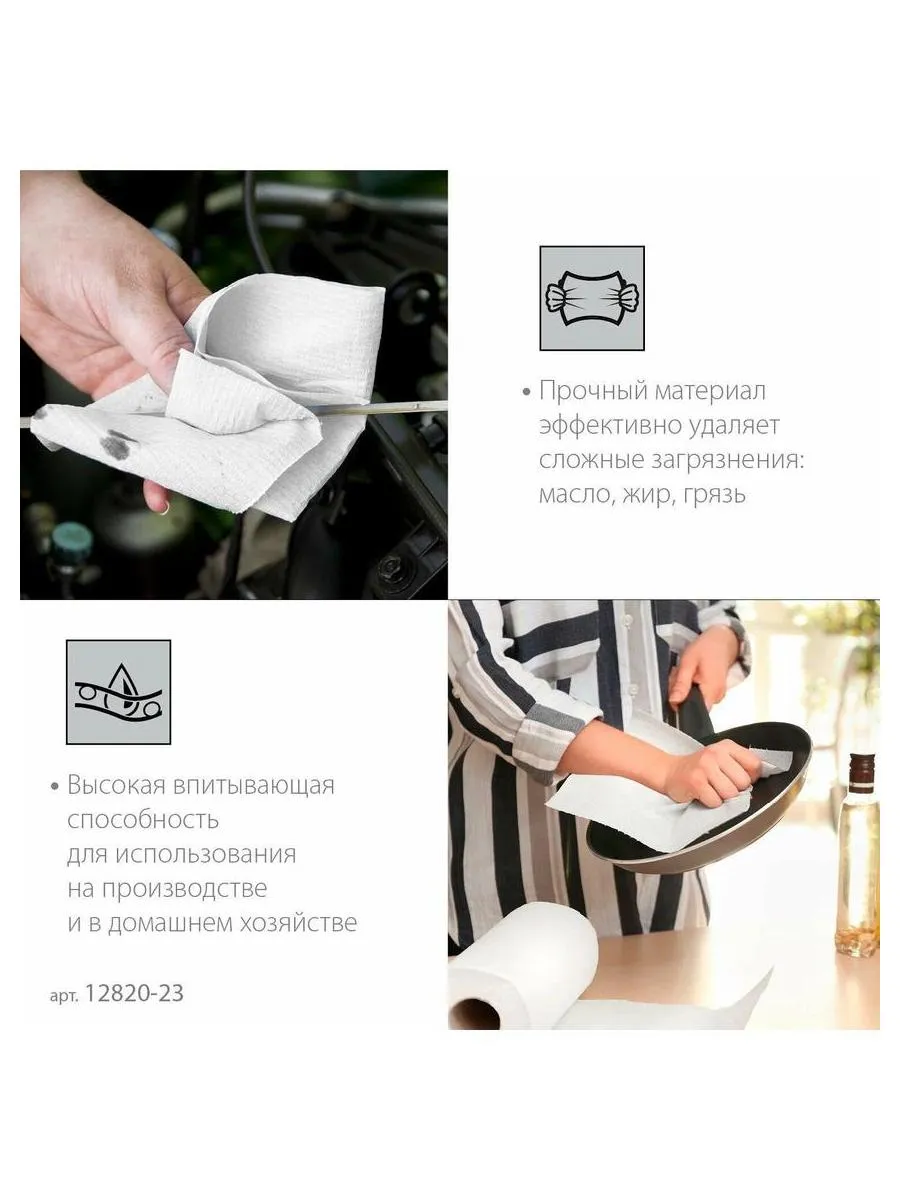 • Прочный материал эффективно удаляет сложные загрязнения: масло, жир, грязь

• Высокая впитывающая способность для использования на производстве и в домашнем хозяйстве

арт. 12820-23