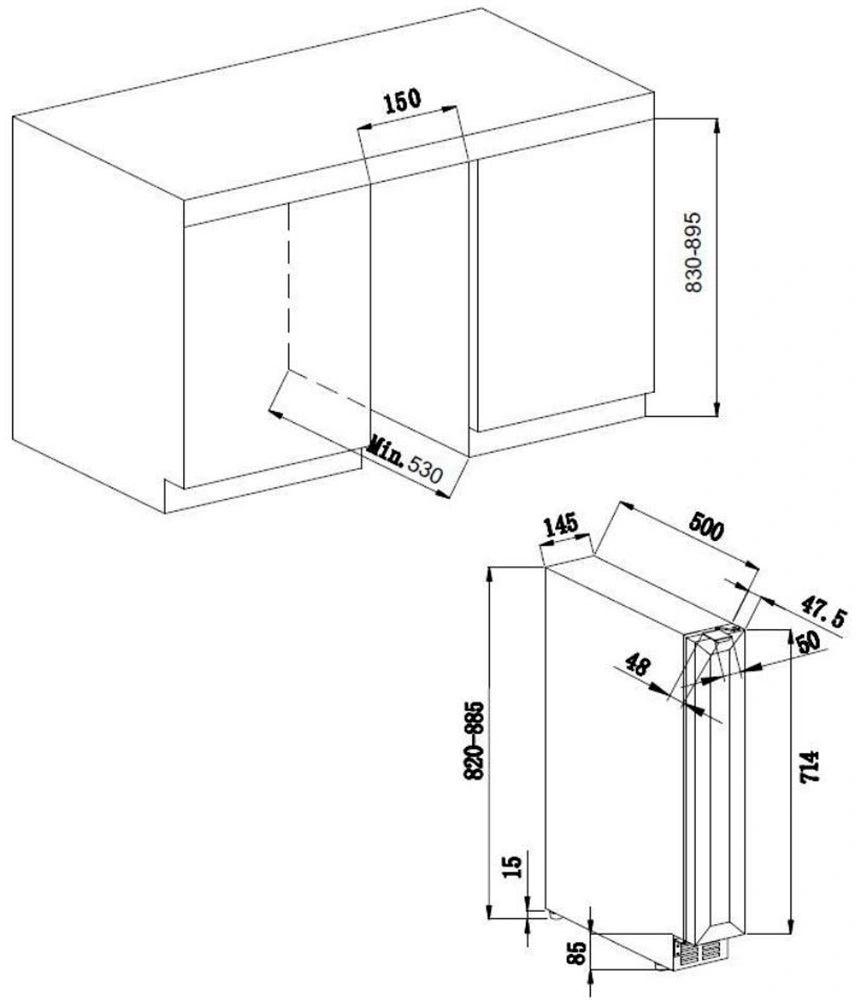 150
830-895
Min. 530
145
500
47.5
50
48
820-885
714
15
85