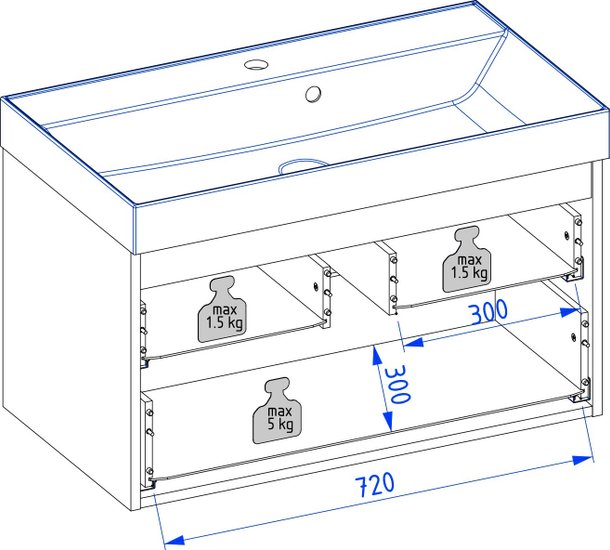 max
1.5 kg

max
1.5 kg

300

300

max
5 kg

720