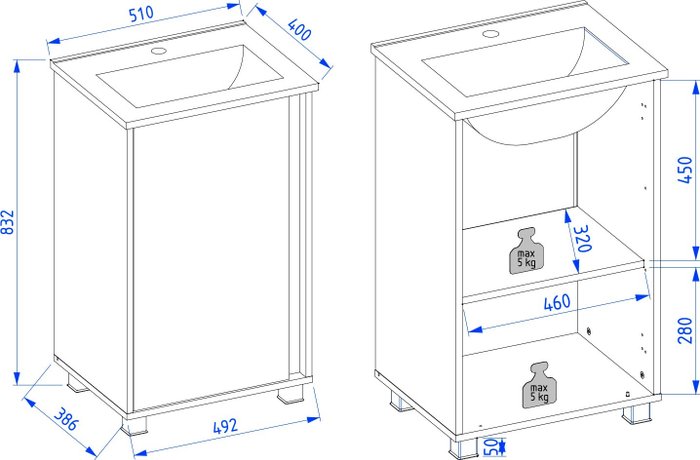 510
400
832
386
492
450
320
max 5 kg
460
280
max 5 kg
50