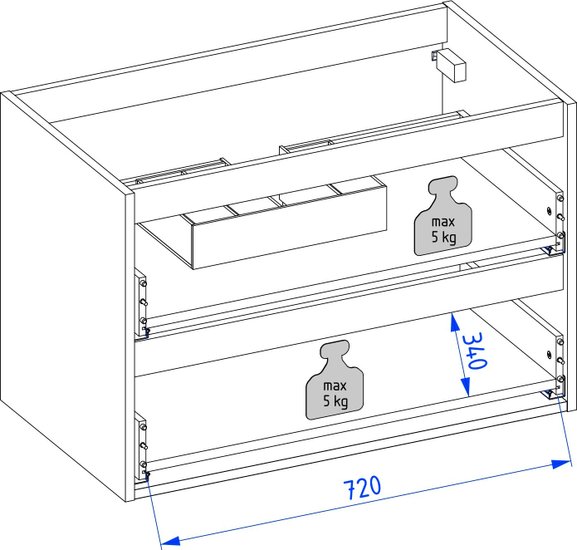 max
5 kg

340

max
5 kg

720