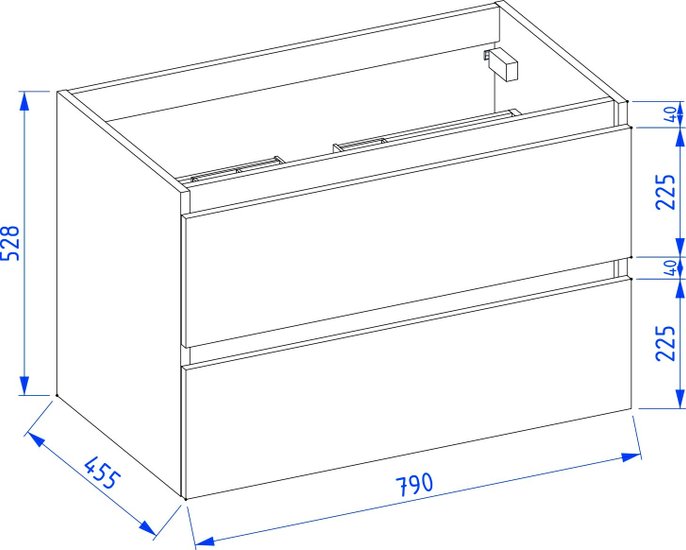 528
40
225
40
225
455
790