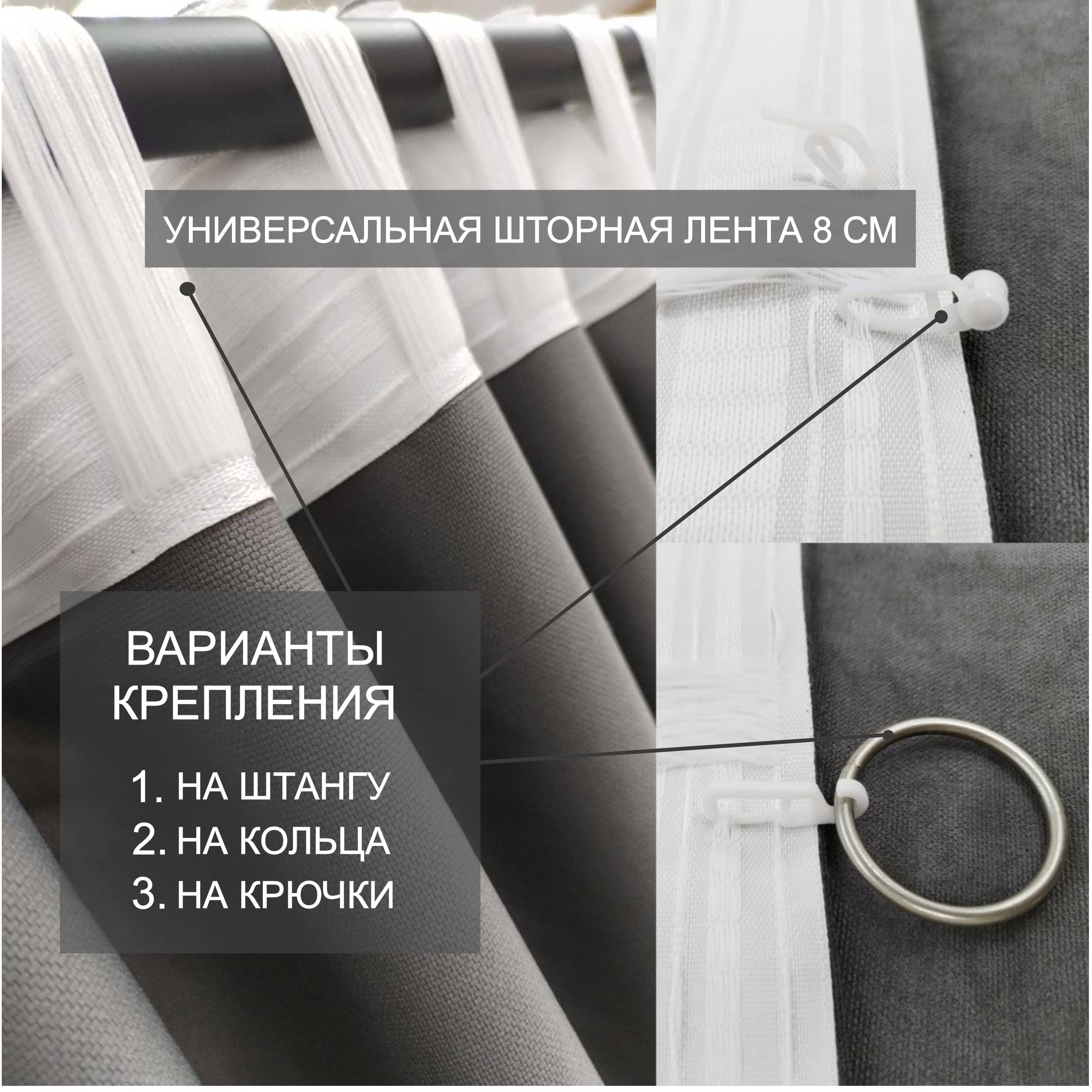 УНИВЕРСАЛЬНАЯ ШТОРНАЯ ЛЕНТА 8 СМ

ВАРИАНТЫ КРЕПЛЕНИЯ

1. НА ШТАНГУ
2. НА КОЛЬЦА
3. НА КРЮЧКИ