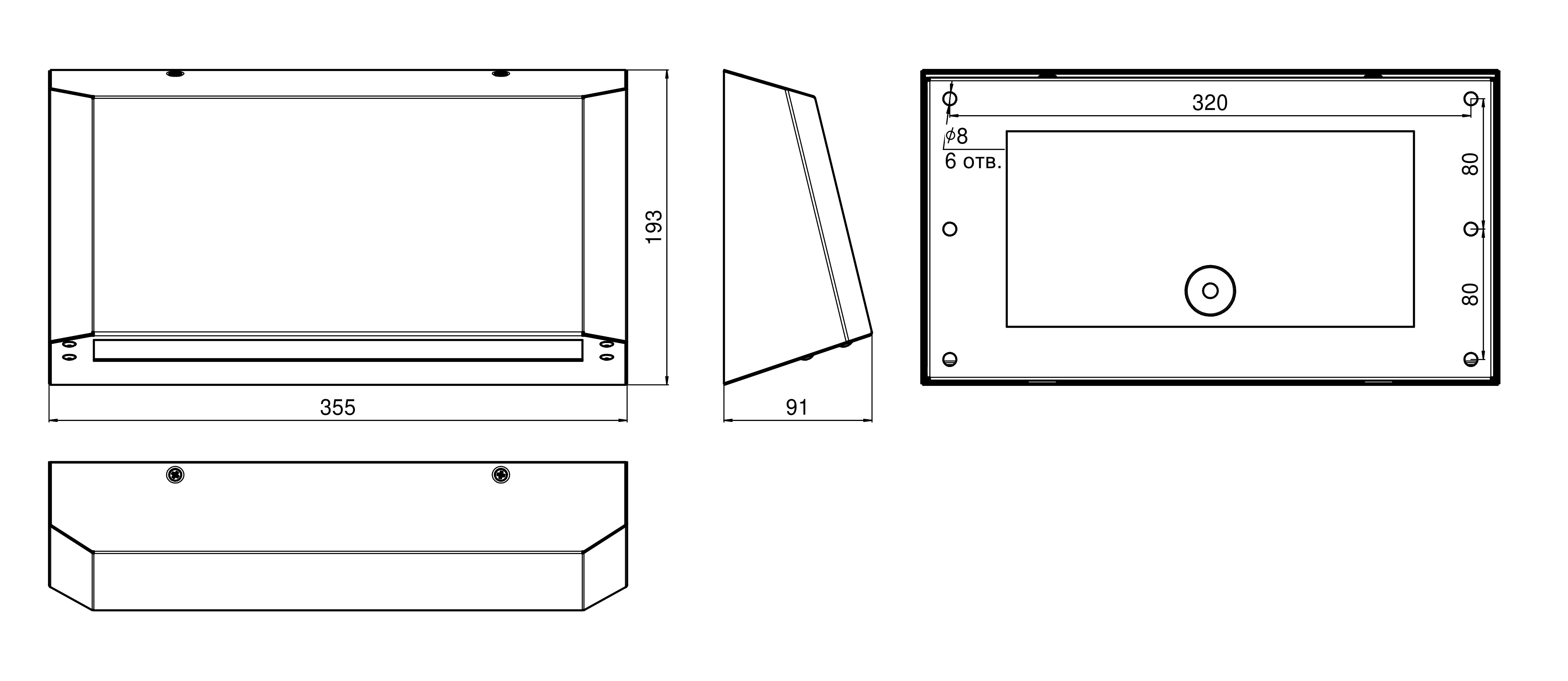 193

355

91

320

$\phi 8$
6 отв.

80

80