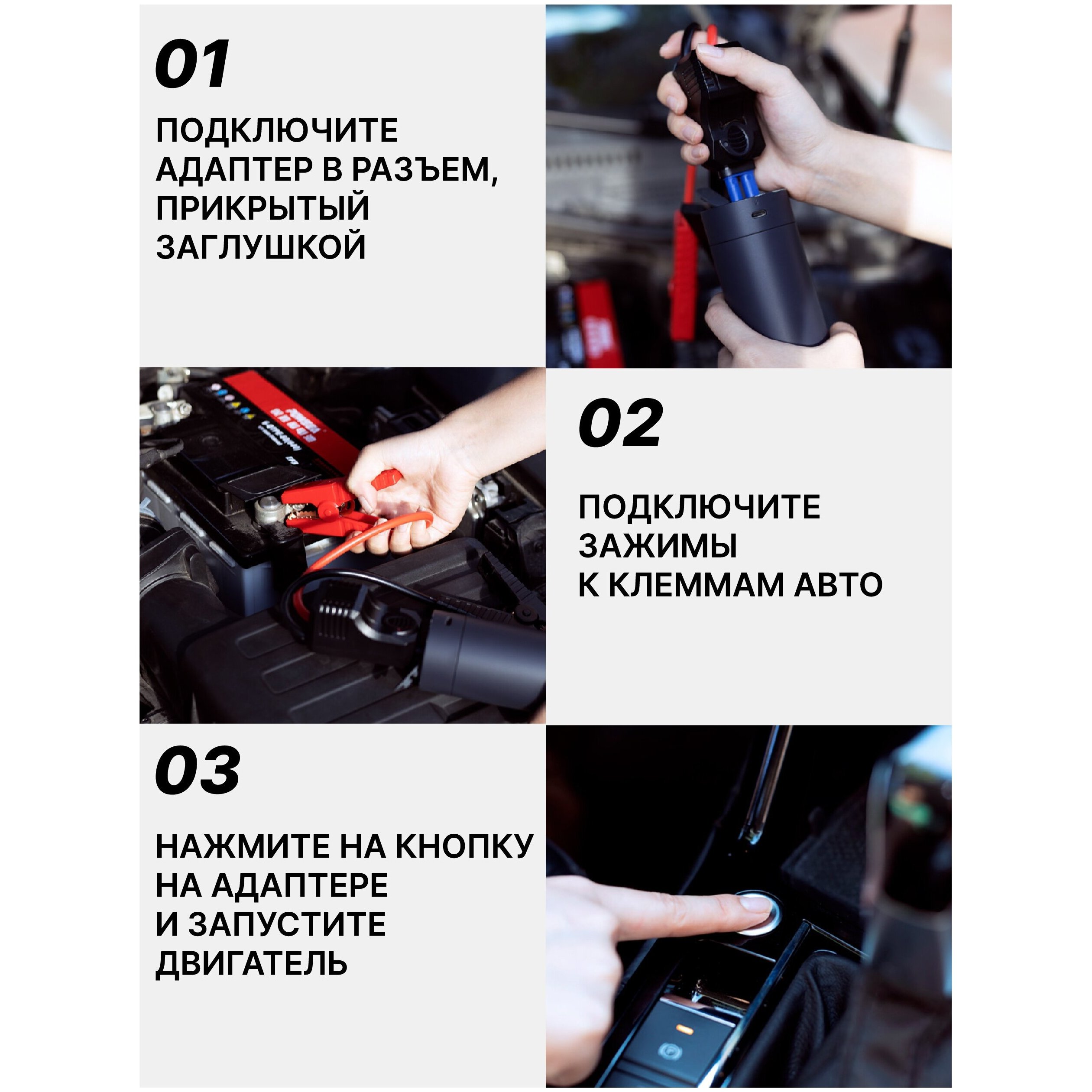 01

ПОДКЛЮЧИТЕ АДАПТЕР В РАЗЪЕМ, ПРИКРЫТЫЙ ЗАГЛУШКОЙ

02

ПОДКЛЮЧИТЕ ЗАЖИМЫ К КЛЕММАМ АВТО

03

НАЖМИТЕ НА КНОПКУ НА АДАПТЕРЕ И ЗАПУСТИТЕ ДВИГАТЕЛЬ