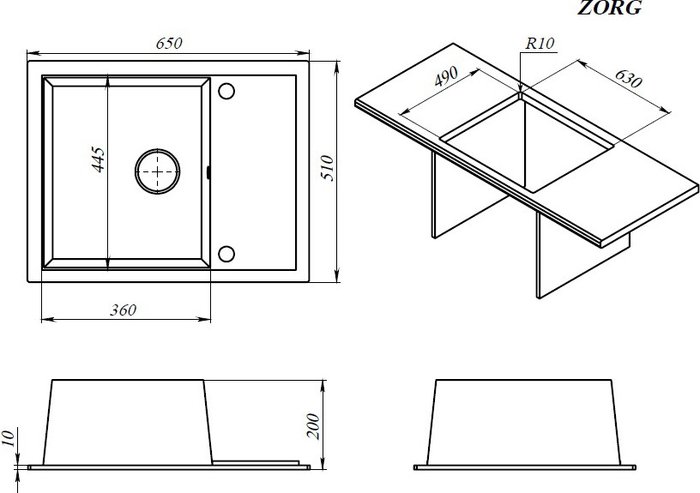 ZORG

650

445

510

360

R10

490

630

10

200