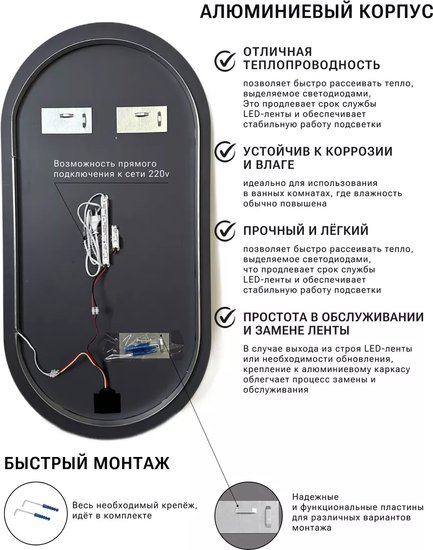 АЛЮМИНИЕВЫЙ КОРПУС

ОТЛИЧНАЯ ТЕПЛОПРОВОДНОСТЬ

позволяет быстро рассеивать тепло, выделяемое светодиодами, Это продлевает срок службы LED-ленты и обеспечивает стабильную работу подсветки

УСТОЙЧИВ К КОРРОЗИИ И ВЛАГЕ

идеально для использования в ванных комнатах, где влажность обычно повышена

ПРОЧНЫЙ И ЛЁГКИЙ

позволяет быстро рассеивать тепло, выделяемое светодиодами, что продлевает срок службы LED-ленты и обеспечивает стабильную работу подсветки

ПРОСТОТА В ОБСЛУЖИВАНИИ И ЗАМЕНЕ ЛЕНТЫ

В случае выхода из строя LED-ленты или необходимости обновления, крепление к алюминиевому каркасу облегчает процесс замены и обслуживания

Возможность прямого подключения к сети 220v

БЫСТРЫЙ МОНТАЖ

Весь необходимый крепёж, идёт в комплекте

Надежные и функциональные пластины для различных вариантов монтажа