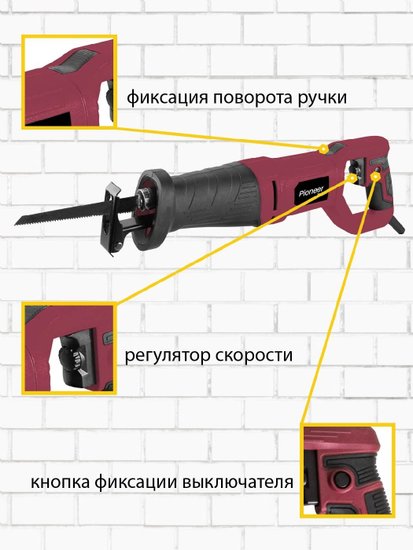 фиксация поворота ручки

Pioneer

регулятор скорости

кнопка фиксации выключателя