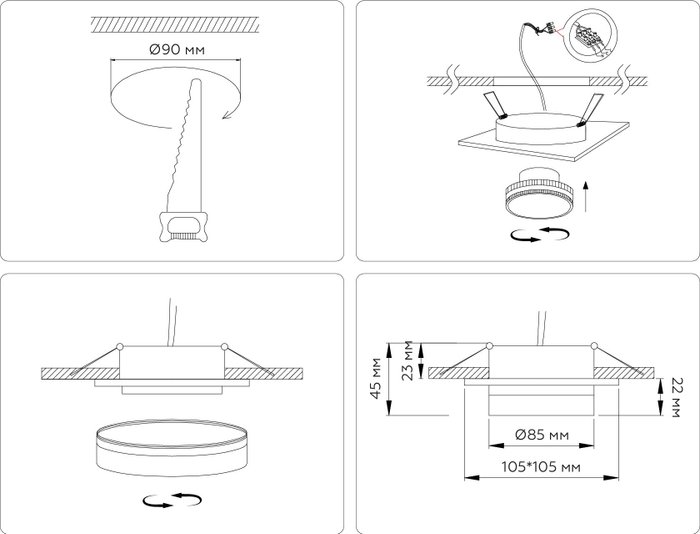 Ø90 мм

45 мм
23 мм
22 мм
Ø85 мм
105*105 мм