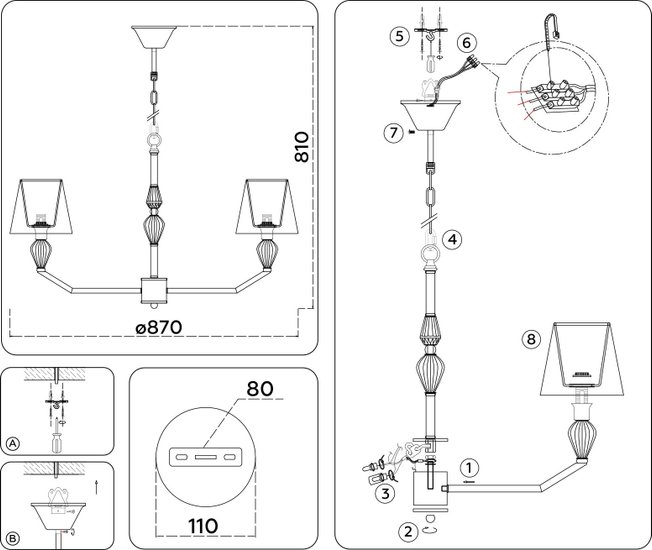 810
ø870
A
B
80
110
5
6
7
4
8
1
3
2