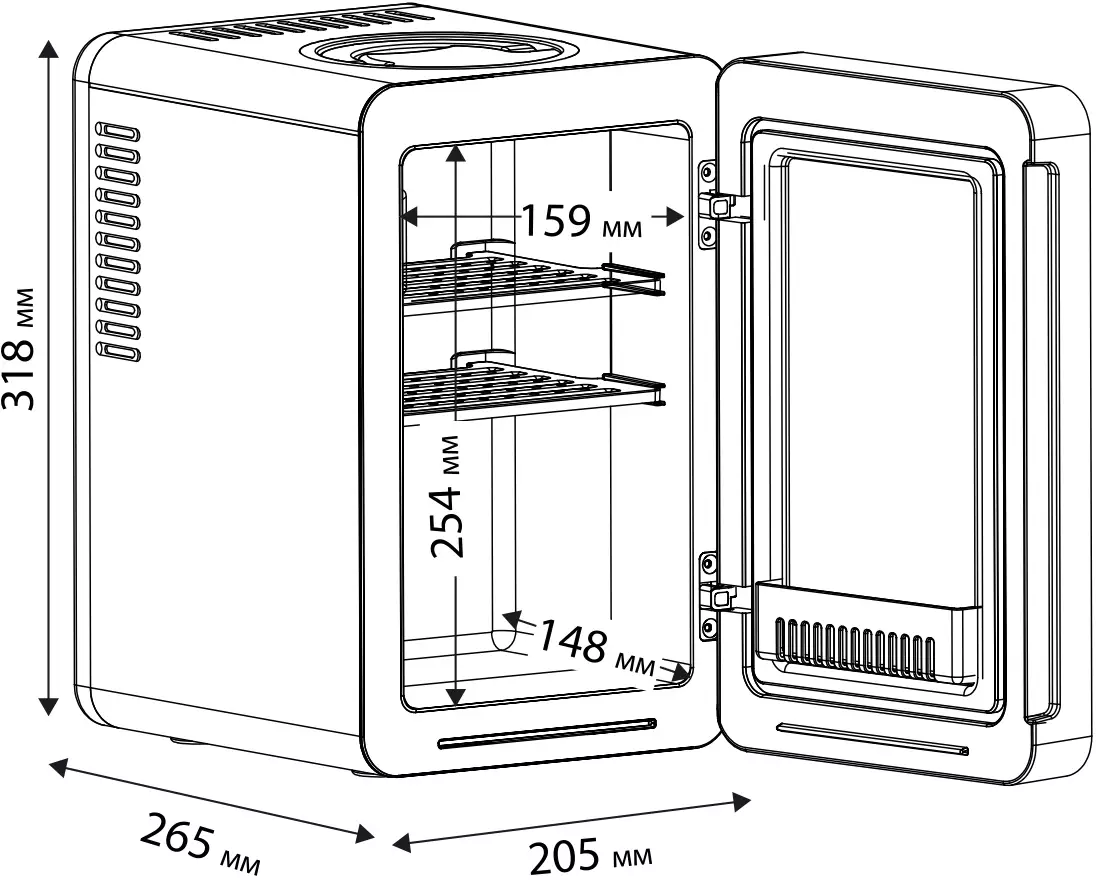 318 мм
159 мм
254 мм
148 мм
265 мм
205 мм