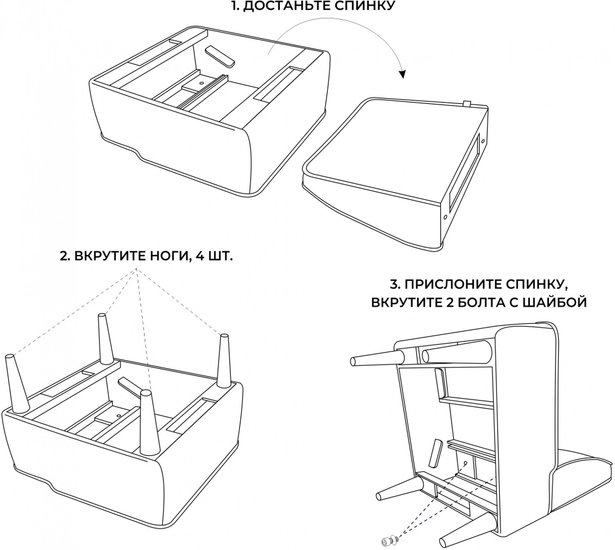 1. ДОСТАНЬТЕ СПИНКУ

2. ВКРУТИТЕ НОГИ, 4 ШТ.

3. ПРИСЛОНИТЕ СПИНКУ, ВКРУТИТЕ 2 БОЛТА С ШАЙБОЙ