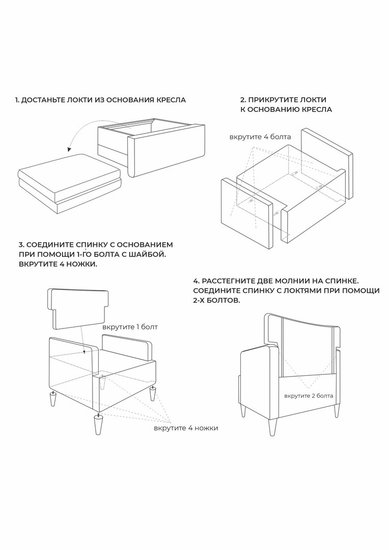 1. ДОСТАНЬТЕ ЛОКТИ ИЗ ОСНОВАНИЯ КРЕСЛА

2. ПРИКРУТИТЕ ЛОКТИ К ОСНОВАНИЮ КРЕСЛА

вкрутите 4 болта

3. СОЕДИНИТЕ СПИНКУ С ОСНОВАНИЕМ ПРИ ПОМОЩИ 1-ГО БОЛТА С ШАЙБОЙ. ВКРУТИТЕ 4 НОЖКИ.

вкрутите 1 болт

вкрутите 4 ножки

4. РАССТЕГНИТЕ ДВЕ МОЛНИИ НА СПИНКЕ. СОЕДИНИТЕ СПИНКУ С ЛОКТЯМИ ПРИ ПОМОЩИ 2-Х БОЛТОВ.

вкрутите 2 болта