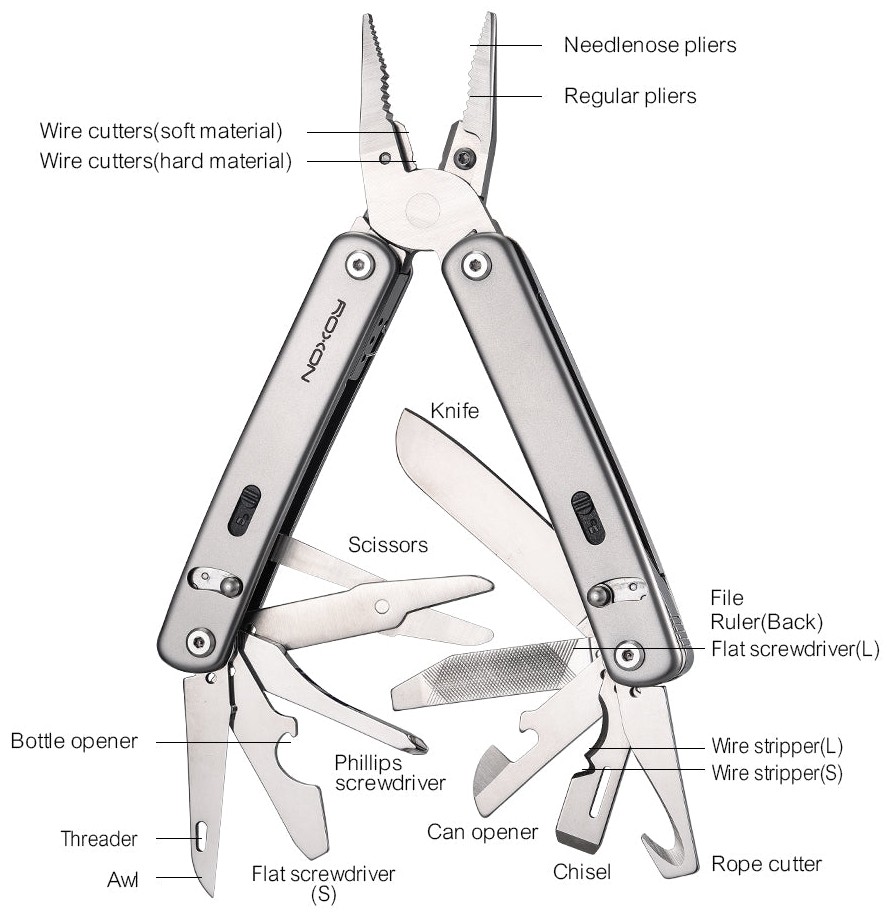 Needlenose pliers
Regular pliers
Wire cutters(soft material)
Wire cutters(hard material)
ROXON
Knife
Scissors
File
Ruler(Back)
Flat screwdriver(L)
Bottle opener
Phillips screwdriver
Wire stripper(L)
Wire stripper(S)
Can opener
Threader
Awl
Flat screwdriver (S)
Chisel
Rope cutter