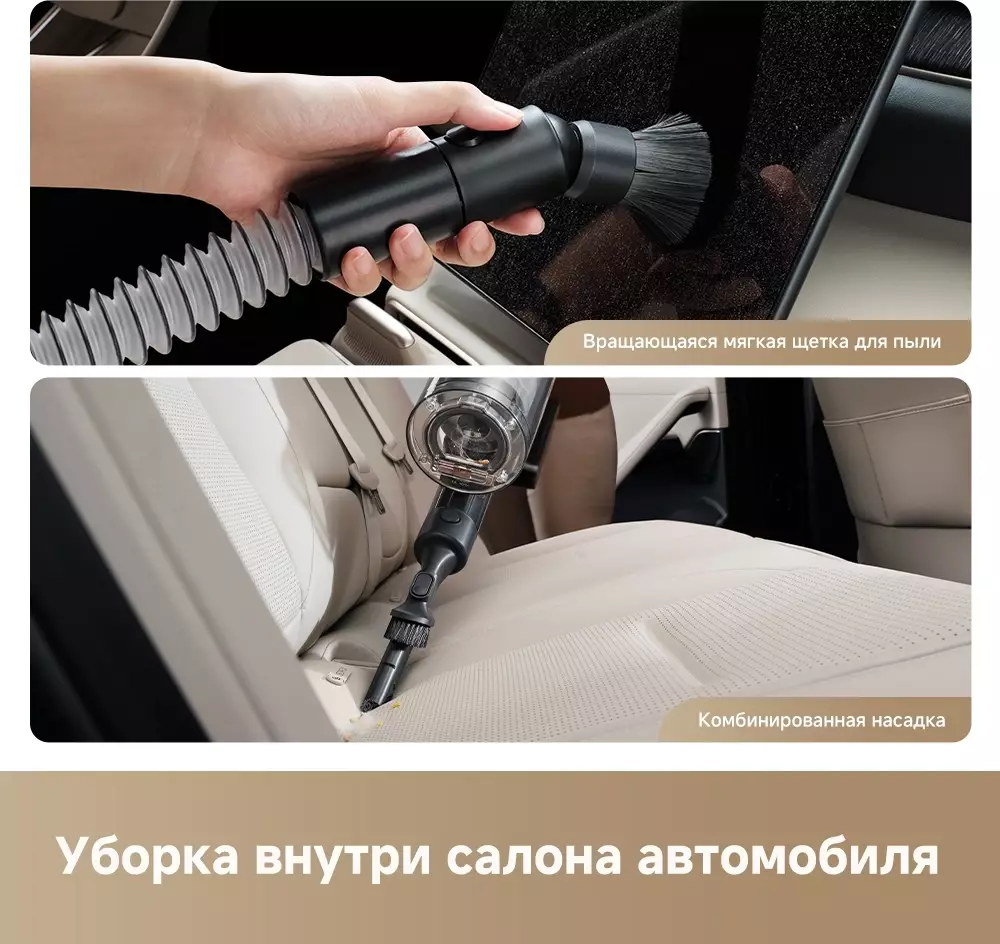 Вращающаяся мягкая щетка для пыли

Комбинированная насадка

Уборка внутри салона автомобиля