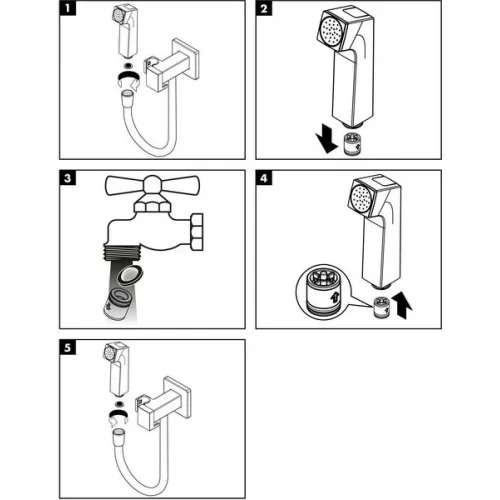 1

2

3

4

5