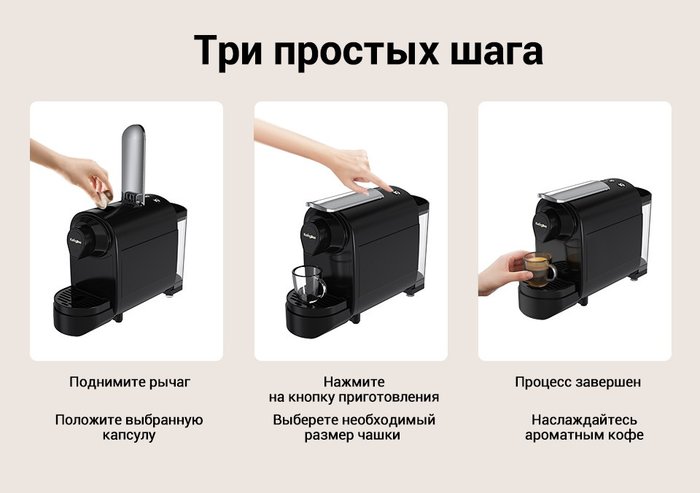 Три простых шага

Поднимите рычаг

Положите выбранную капсулу

Нажмите на кнопку приготовления

Выберете необходимый размер чашки

Процесс завершен

Наслаждайтесь ароматным кофе