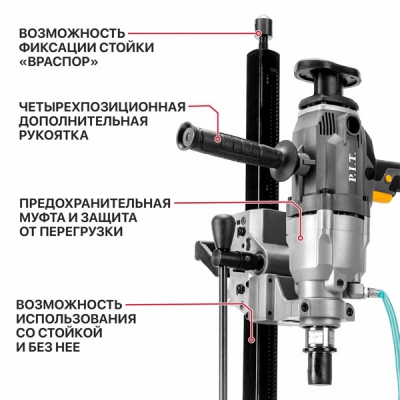 ВОЗМОЖНОСТЬ ФИКСАЦИИ СТОЙКИ «ВРАСПОР»

ЧЕТЫРЕХПОЗИЦИОННАЯ ДОПОЛНИТЕЛЬНАЯ РУКОЯТКА

P.I.T.

ПРЕДОХРАНИТЕЛЬНАЯ МУФТА И ЗАЩИТА ОТ ПЕРЕГРУЗКИ

ВОЗМОЖНОСТЬ ИСПОЛЬЗОВАНИЯ СО СТОЙКОЙ И БЕЗ НЕЕ