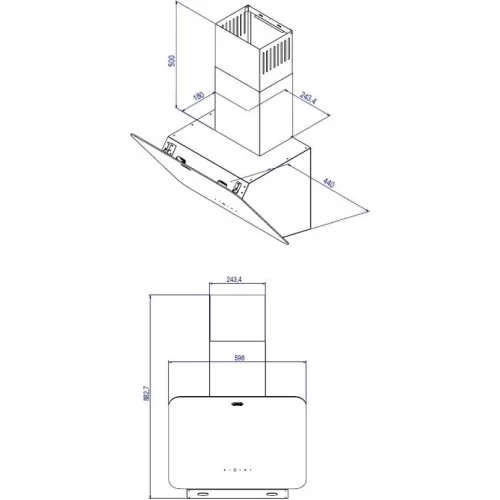 500
180
243,4
440
243,4
598
882,7