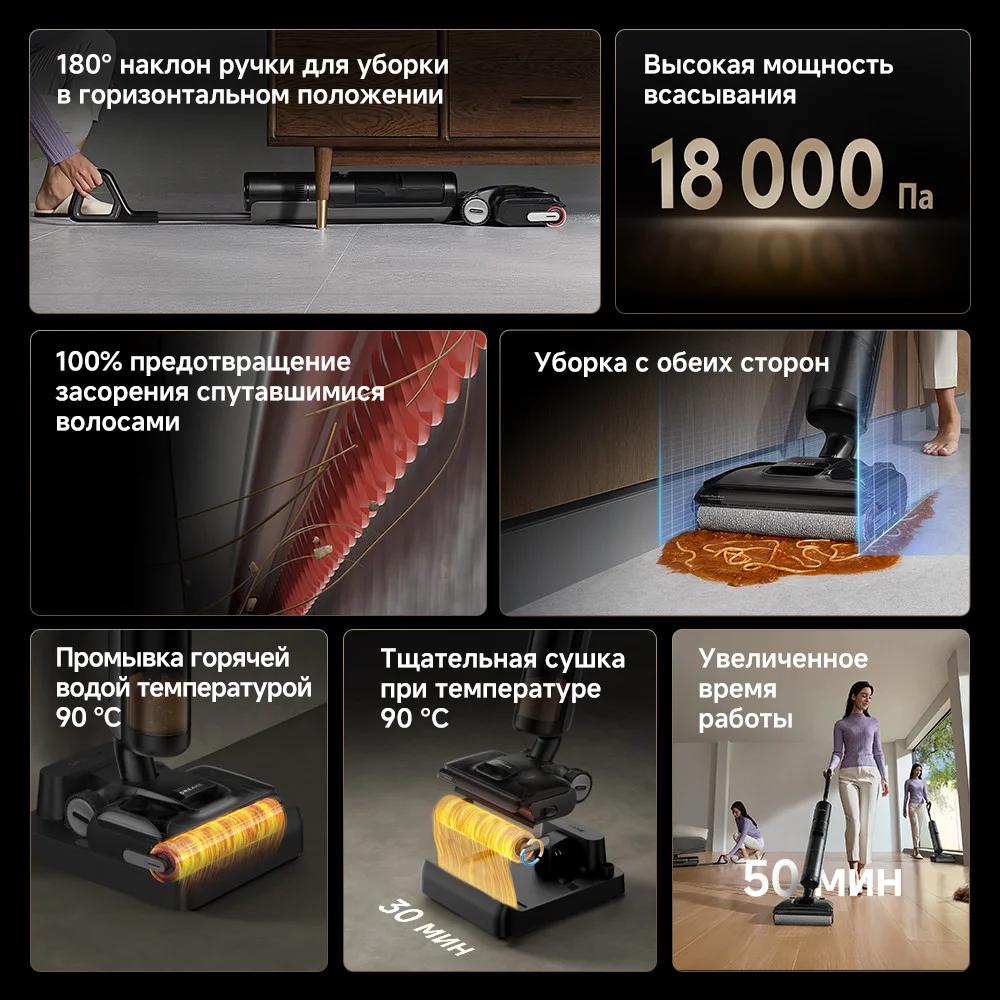 180° наклон ручки для уборки в горизонтальном положении

Высокая мощность всасывания

18 000 Па

100% предотвращение засорения спутавшимися волосами

Уборка с обеих сторон

Промывка горячей водой температурой 90 °C

Тщательная сушка при температуре 90 °C

30 мин

Увеличенное время работы

50 мин