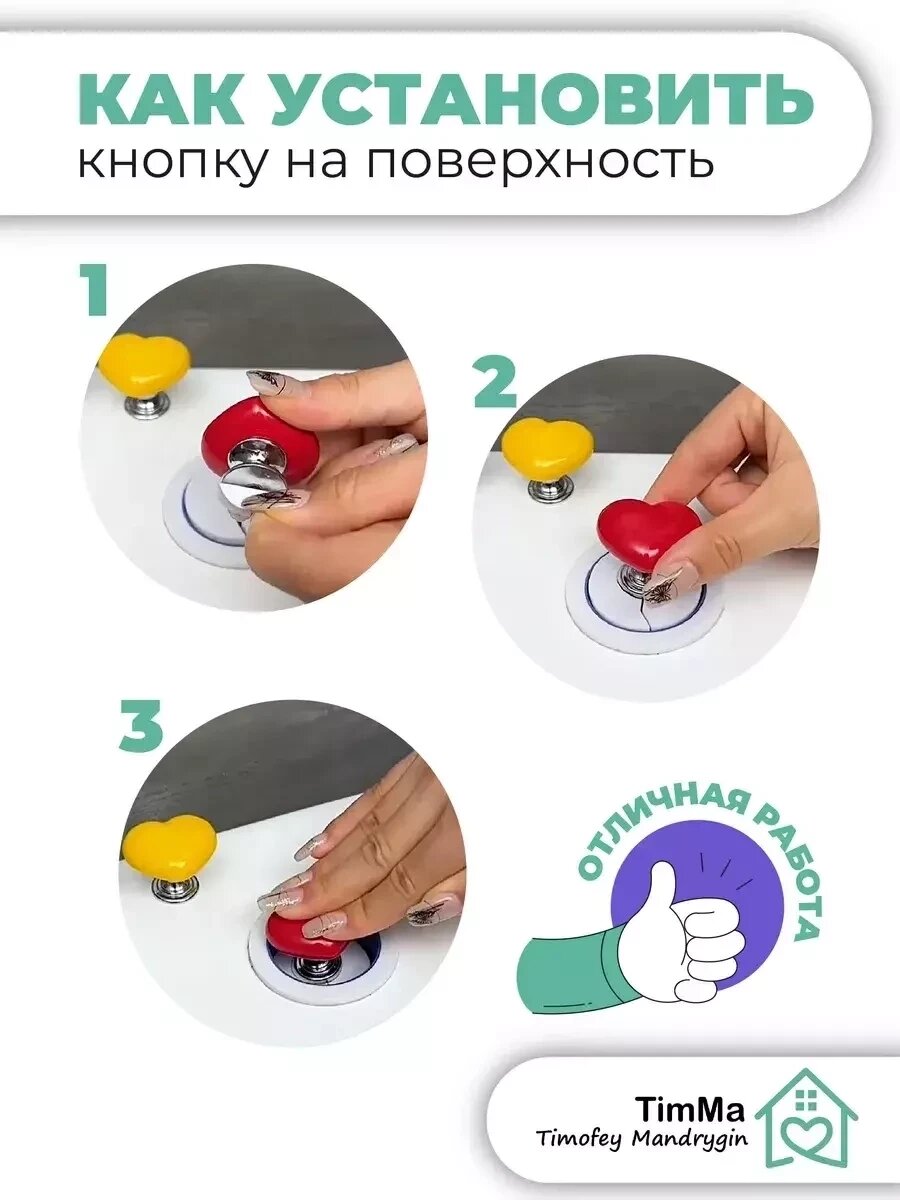 КАК УСТАНОВИТЬ
кнопку на поверхность

1

2

3

ОТЛИЧНАЯ РАБОТА

TimMa
Timofey Mandrygin