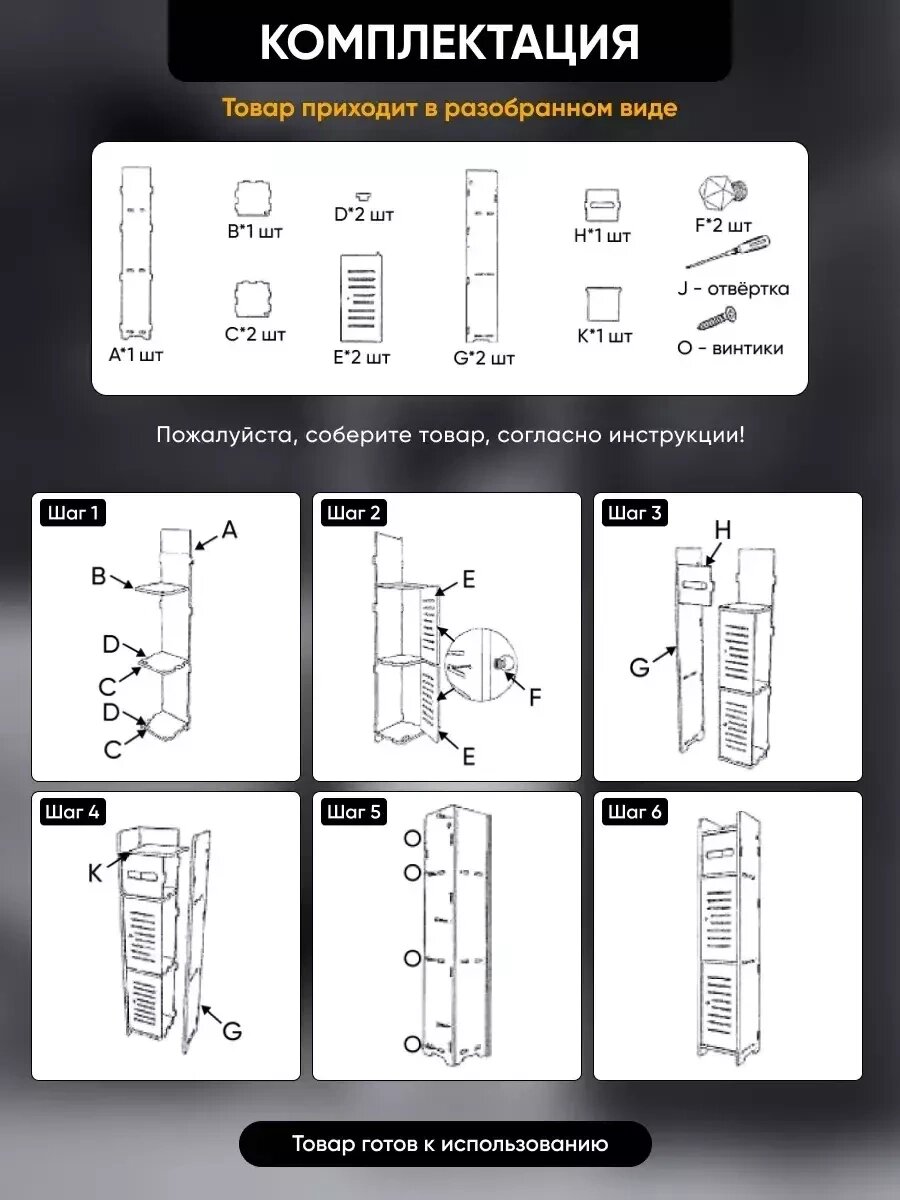 КОМПЛЕКТАЦИЯ

Товар приходит в разобранном виде

A*1 шт
B*1 шт
C*2 шт
D*2 шт
E*2 шт
G*2 шт
H*1 шт
K*1 шт
F*2 шт
J - отвёртка
O - винтики

Пожалуйста, соберите товар, согласно инструкции!

Шаг 1
A
B
D
C
D
C

Шаг 2
E
F
E

Шаг 3
H
G

Шаг 4
K
G

Шаг 5
O
O
O
O

Шаг 6

Товар готов к использованию