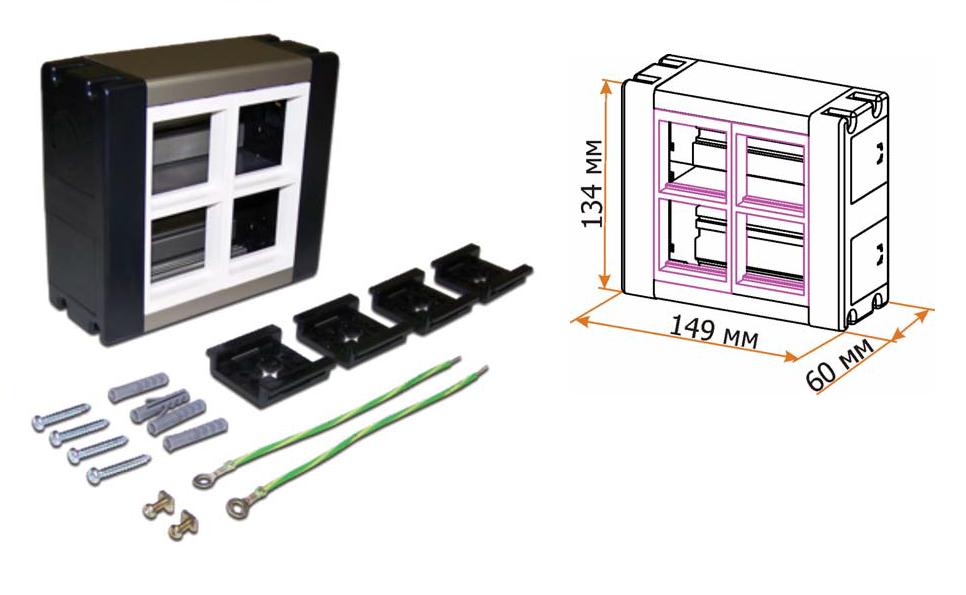 134 мм
149 мм
60 мм