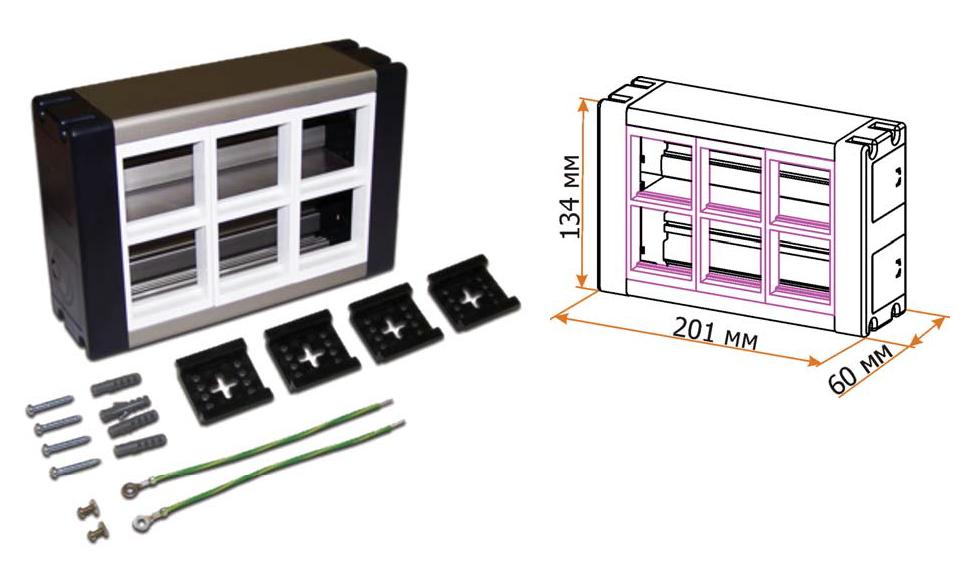 134 мм
201 мм
60 мм