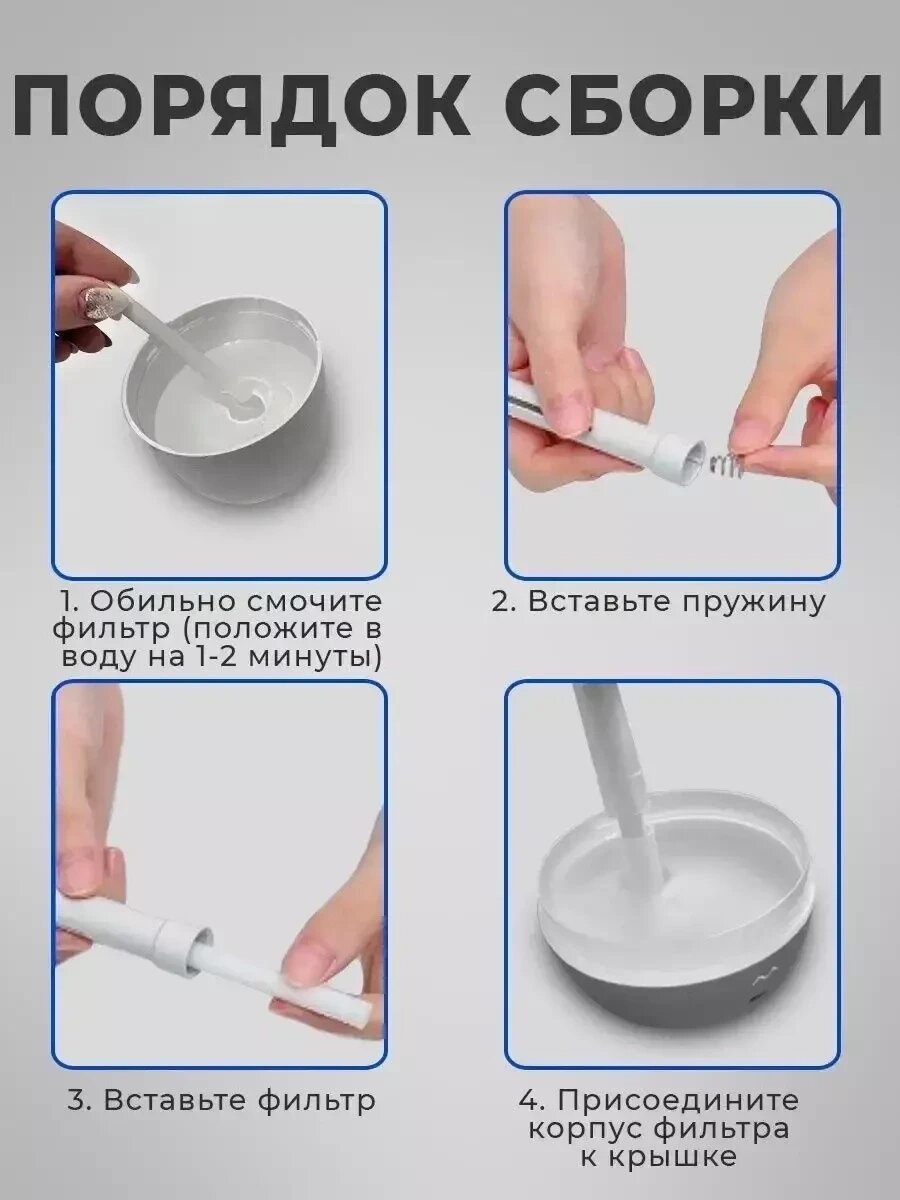 ПОРЯДОК СБОРКИ

1. Обильно смочите фильтр (положите в воду на 1-2 минуты)

2. Вставьте пружину

3. Вставьте фильтр

4. Присоедините корпус фильтра к крышке