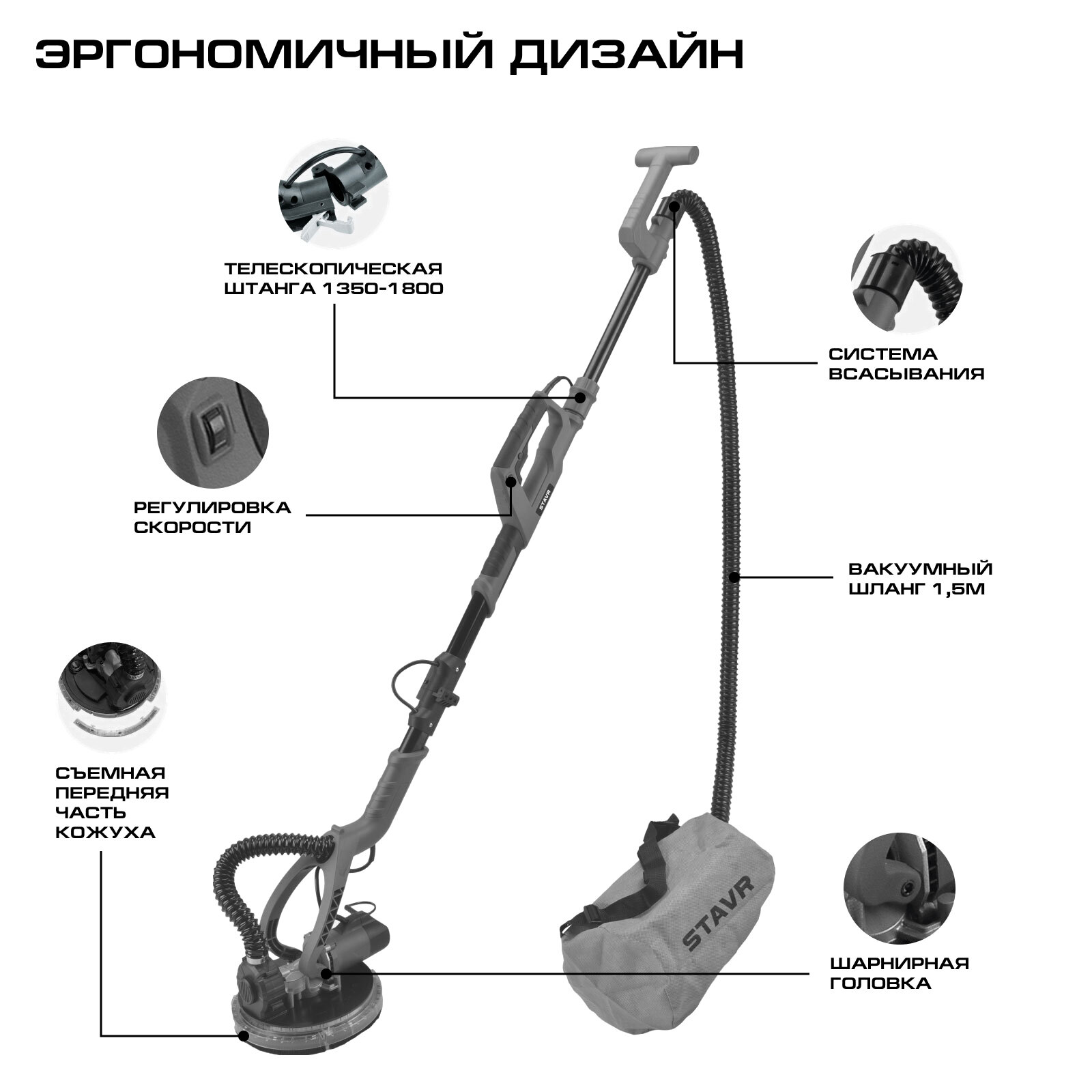 ЭРГОНОМИЧНЫЙ ДИЗАЙН

ТЕЛЕСКОПИЧЕСКАЯ ШТАНГА 1350-1800

СИСТЕМА ВСАСЫВАНИЯ

РЕГУЛИРОВКА СКОРОСТИ

STAVR

ВАКУУМНЫЙ ШЛАНГ 1,5М

СЪЕМНАЯ ПЕРЕДНЯЯ ЧАСТЬ КОЖУХА

STAVR

ШАРНИРНАЯ ГОЛОВКА