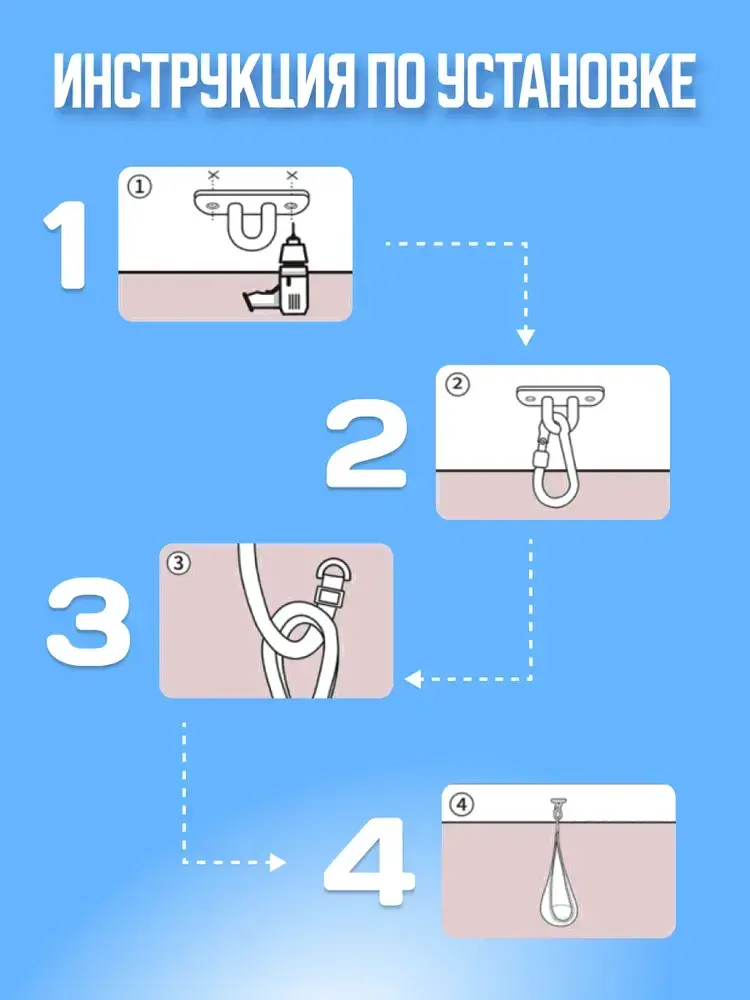 ИНСТРУКЦИЯ ПО УСТАНОВКЕ

1

①

2

②

3

③

4

④